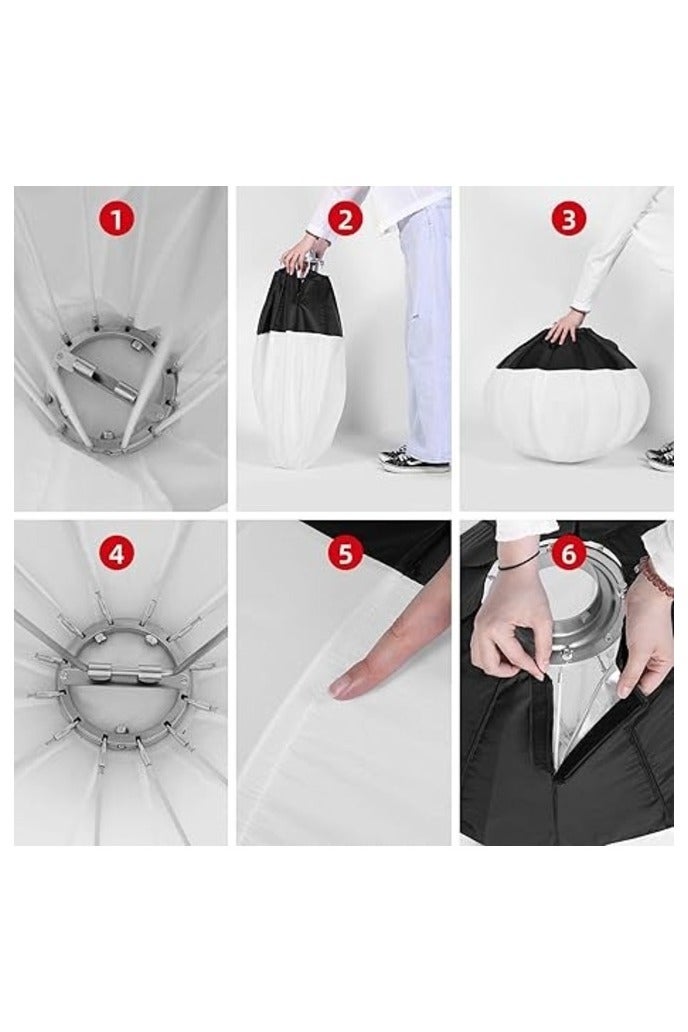 1
2
3
4
5
6