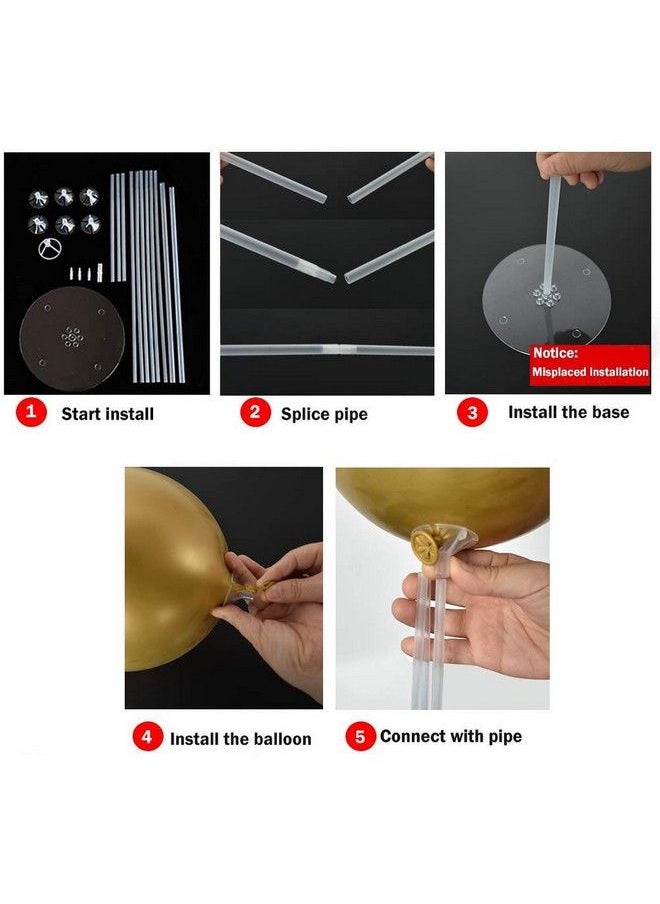 Notice:
Misplaced installation

1 Start install

2 Splice pipe

3 Install the base

4 Install the balloon

5 Connect with pipe