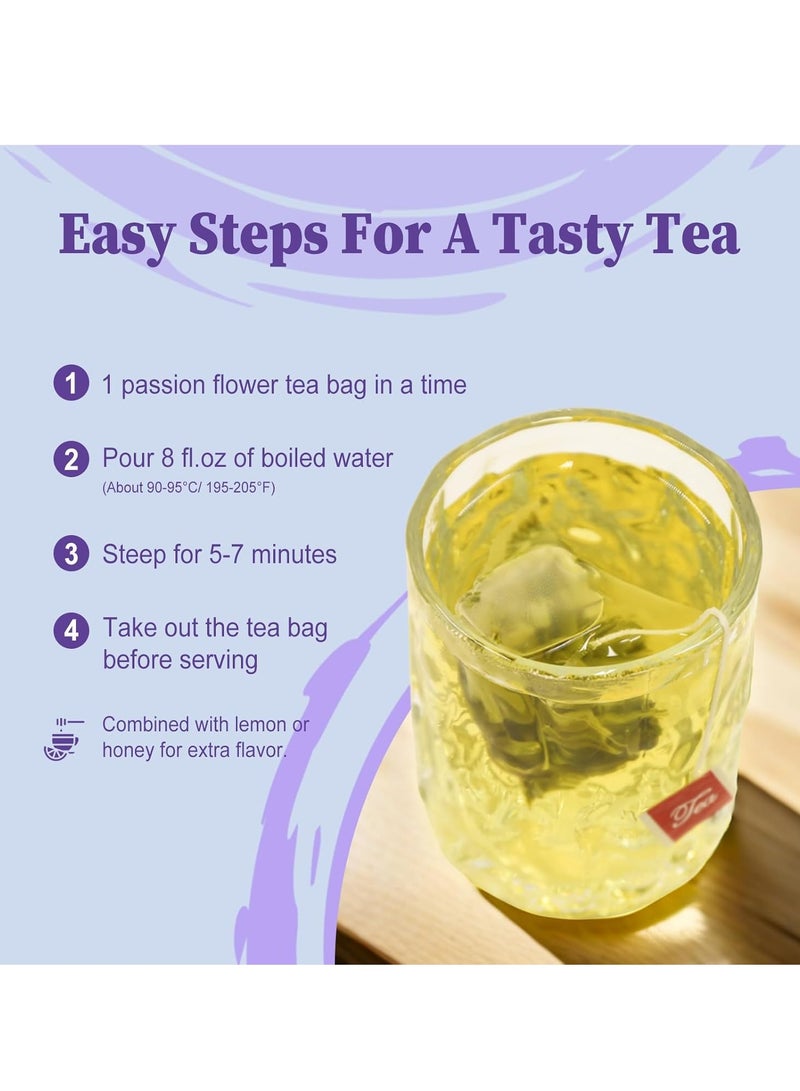 Easy Steps For A Tasty Tea

1 1 passion flower tea bag in a time

2 Pour 8 fl.oz of boiled water
(About 90-95°C/ 195-205°F)

3 Steep for 5-7 minutes

4 Take out the tea bag before serving

Combined with lemon or honey for extra flavor.

Tea