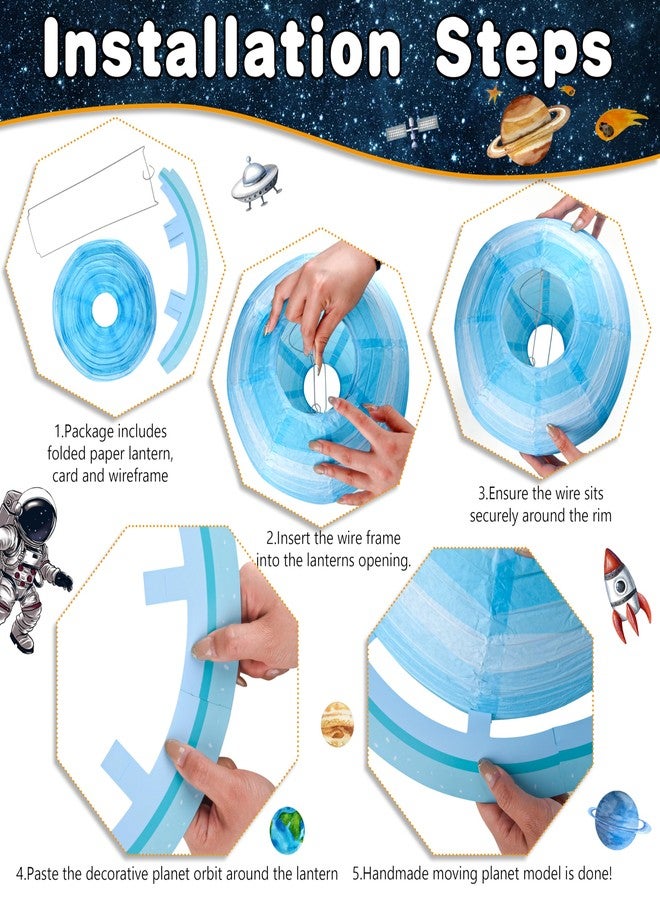 Installation Steps

1.Package includes folded paper lantern, card and wireframe

2.Insert the wire frame into the lanterns opening.

3.Ensure the wire sits securely around the rim

4.Paste the decorative planet orbit around the lantern

5.Handmade moving planet model is done!