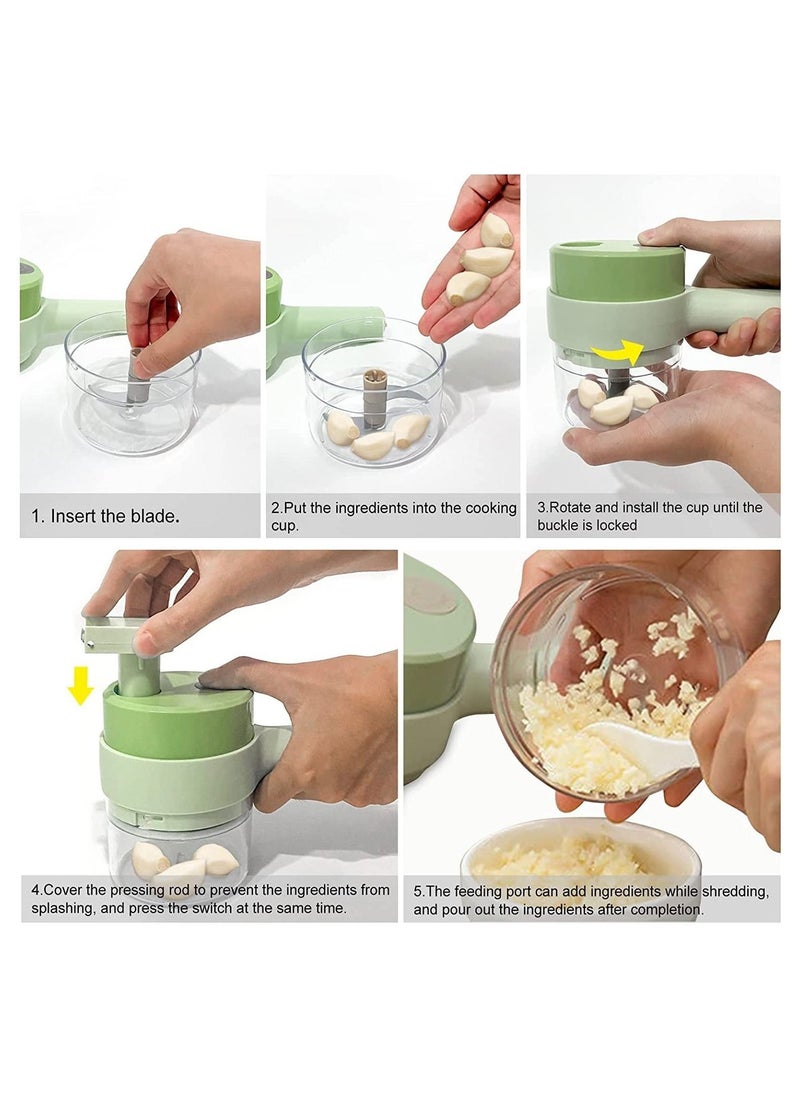 1. Insert the blade.

2.Put the ingredients into the cooking cup.

3.Rotate and install the cup until the buckle is locked

4.Cover the pressing rod to prevent the ingredients from splashing, and press the switch at the same time.

5.The feeding port can add ingredients while shredding, and pour out the ingredients after completion.