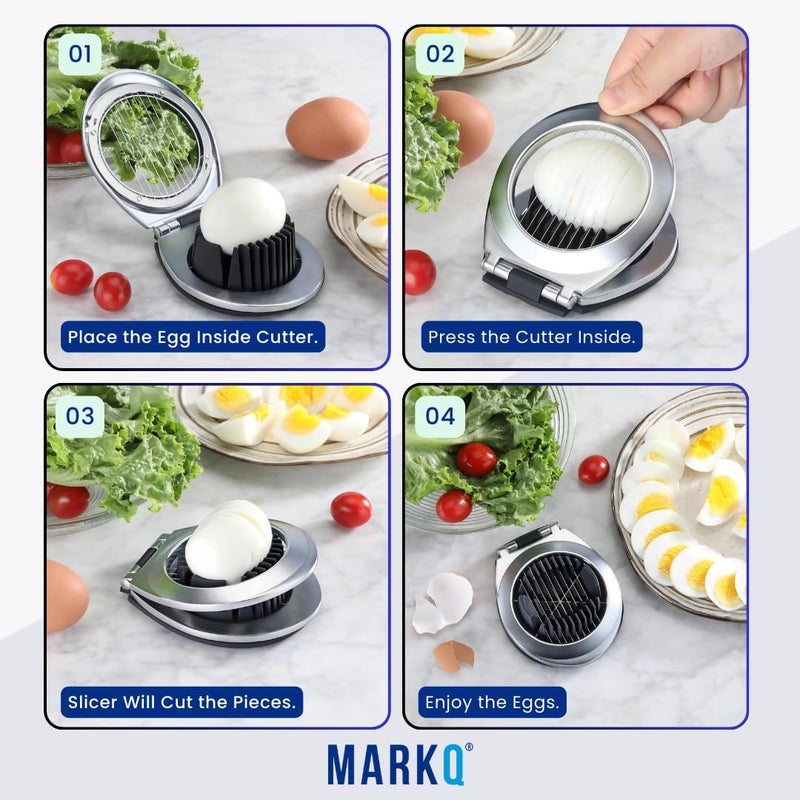 01
Place the Egg Inside Cutter.

02
Press the Cutter Inside.

03
Slicer Will Cut the Pieces.

04
Enjoy the Eggs.

MARKQ®