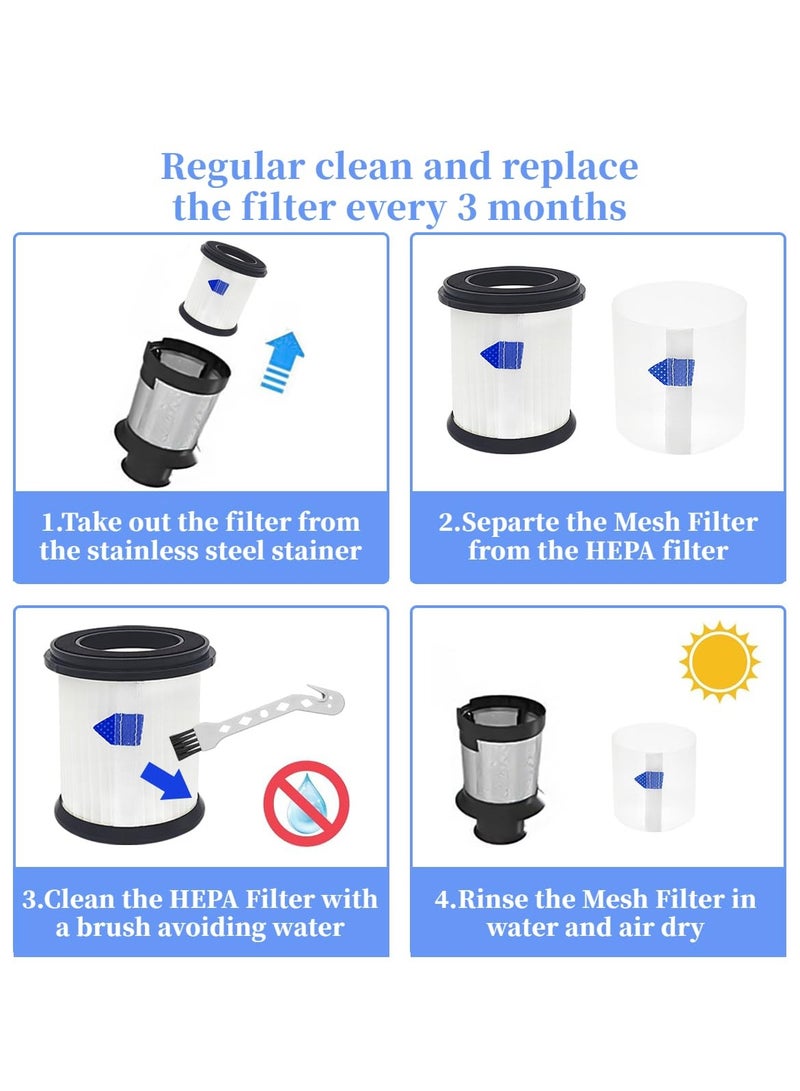 Regular clean and replace the filter every 3 months

1.Take out the filter from the stainless steel stainer

2.Separte the Mesh Filter from the HEPA filter

3.Clean the HEPA Filter with a brush avoiding water

4.Rinse the Mesh Filter in water and air dry