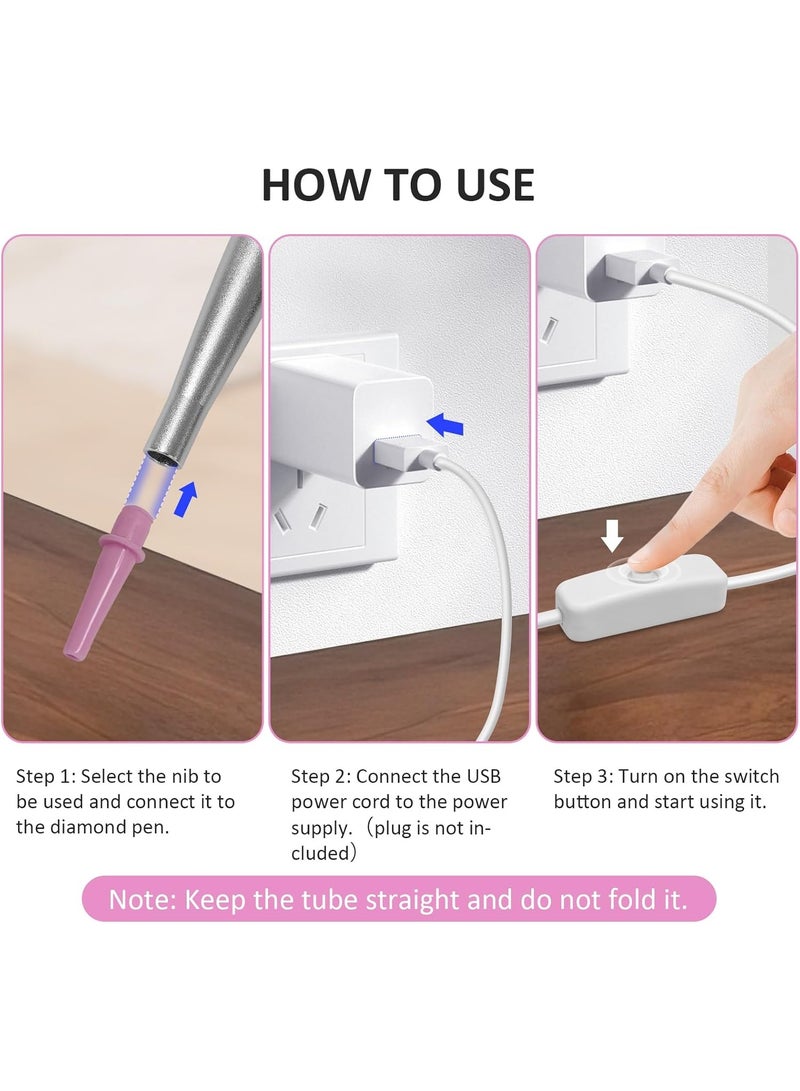 HOW TO USE

Step 1: Select the nib to be used and connect it to the diamond pen.

Step 2: Connect the USB power cord to the power supply.（plug is not included）

Step 3: Turn on the switch button and start using it.

Note: Keep the tube straight and do not fold it.