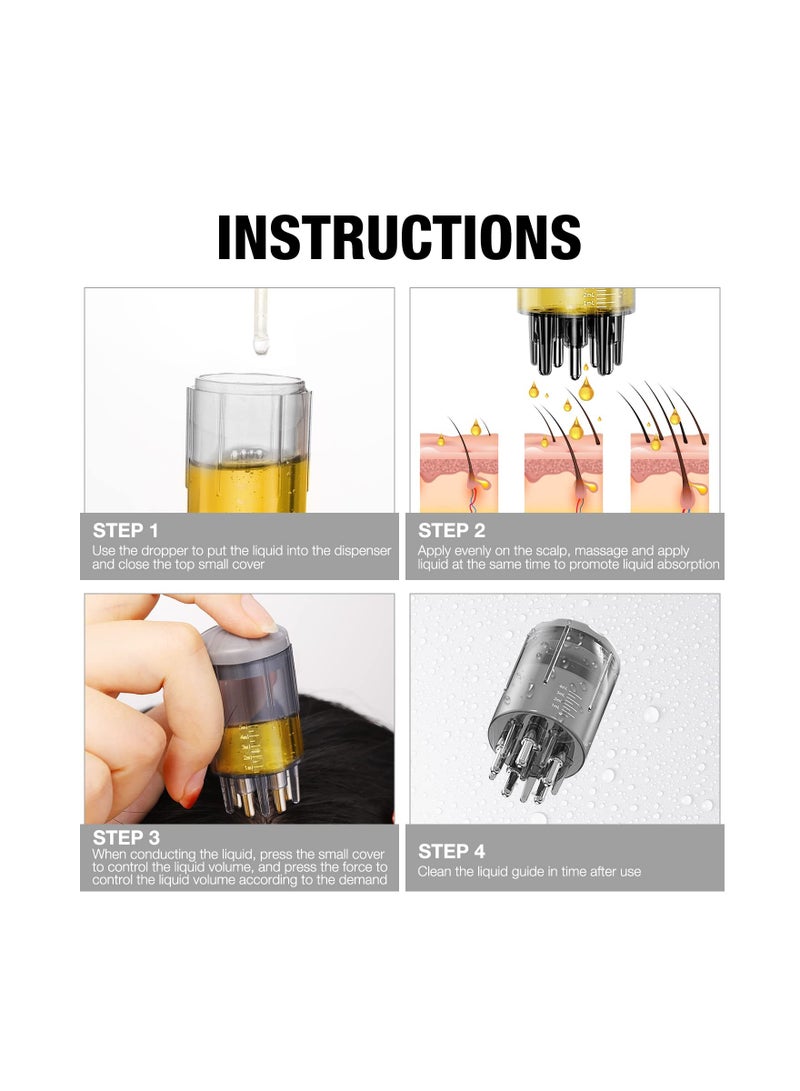 INSTRUCTIONS

STEP 1
Use the dropper to put the liquid into the dispenser and close the top small cover

STEP 2
Apply evenly on the scalp, massage and apply liquid at the same time to promote liquid absorption

STEP 3
When conducting the liquid, press the small cover to control the liquid volume, and press the force to control the liquid volume according to the demand

STEP 4
Clean the liquid guide in time after use