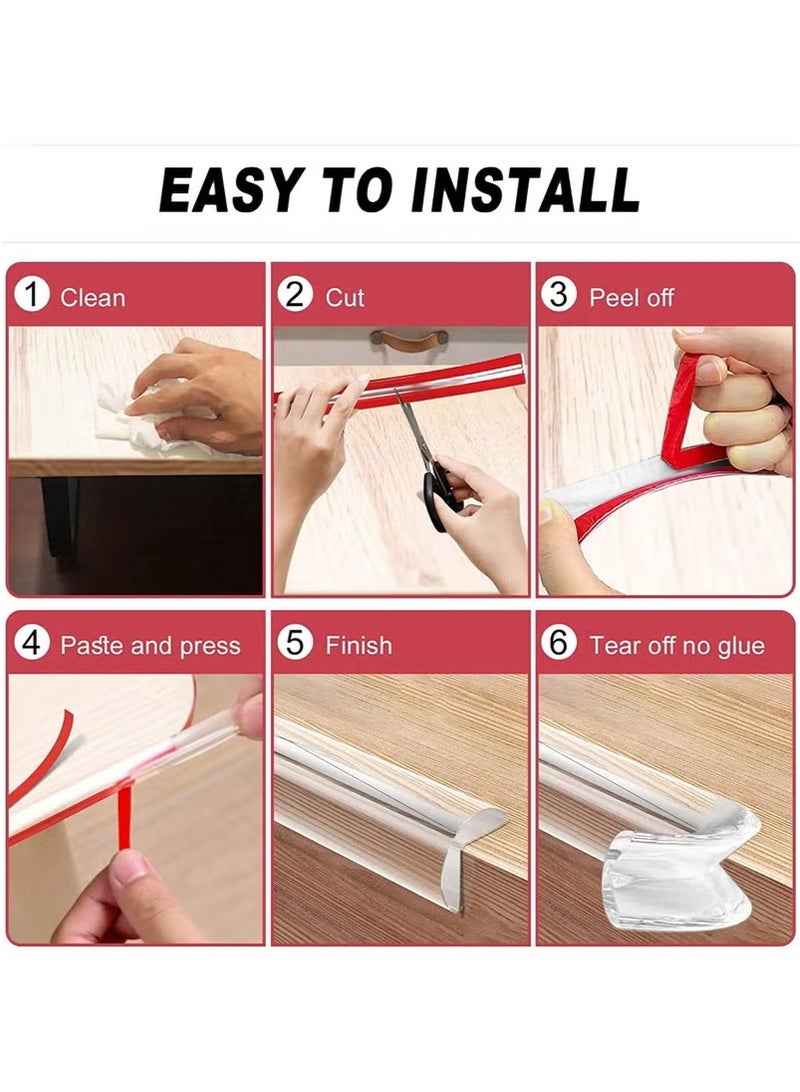 EASY TO INSTALL

1 Clean

2 Cut

3 Peel off

4 Paste and press

5 Finish

6 Tear off no glue