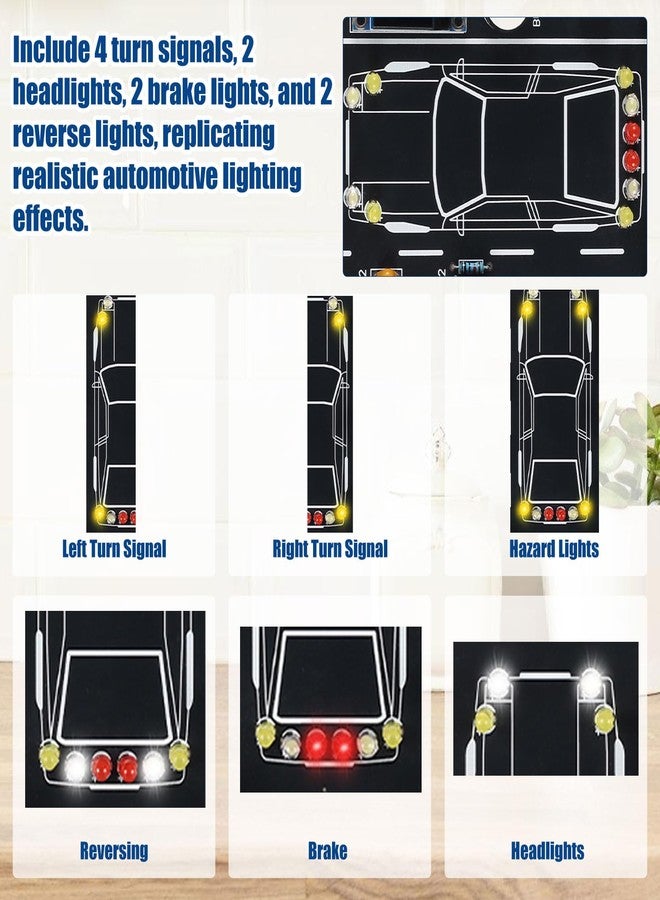 Include 4 turn signals, 2 headlights, 2 brake lights, and 2 reverse lights, replicating realistic automotive lighting effects.

Left Turn Signal

Right Turn Signal

Hazard Lights

Reversing

Brake

Headlights