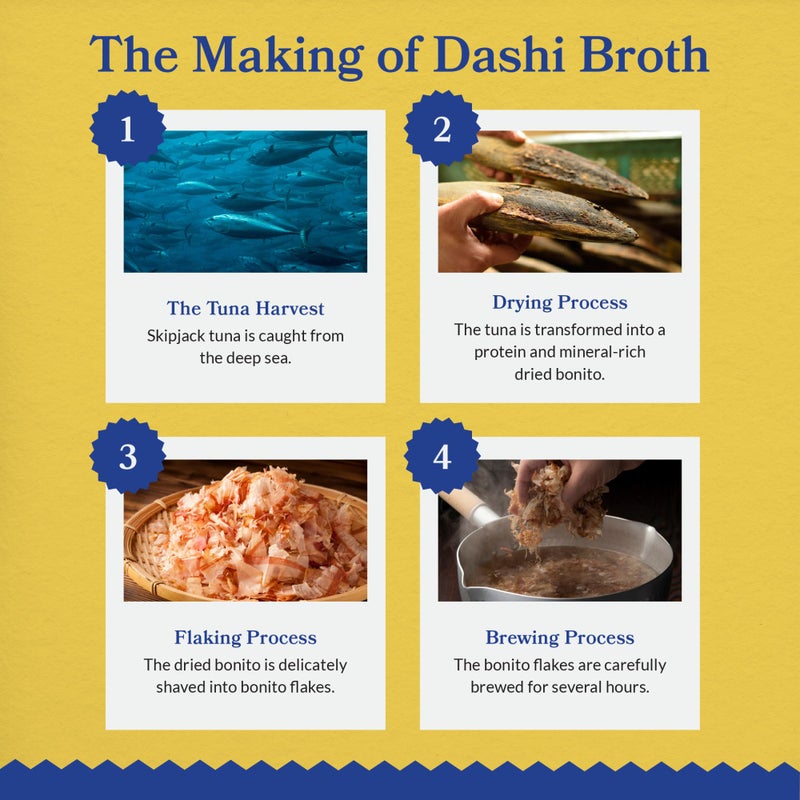 The Making of Dashi Broth

1

The Tuna Harvest
Skipjack tuna is caught from the deep sea.

2

Drying Process
The tuna is transformed into a protein and mineral-rich dried bonito.

3

Flaking Process
The dried bonito is delicately shaved into bonito flakes.

4

Brewing Process
The bonito flakes are carefully brewed for several hours.