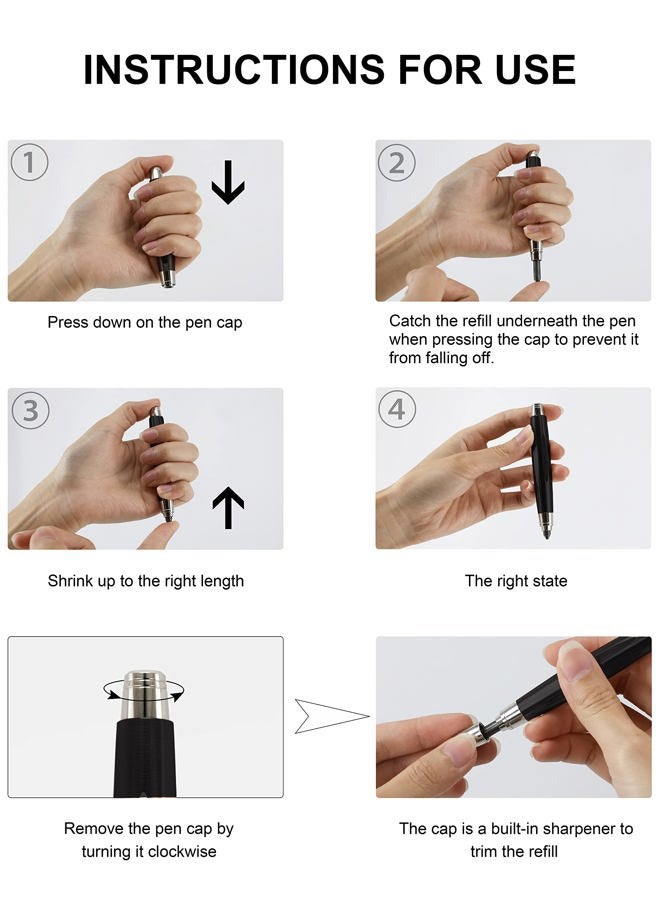 INSTRUCTIONS FOR USE

1

Press down on the pen cap

2

Catch the refill underneath the pen when pressing the cap to prevent it from falling off.

3

Shrink up to the right length

4

The right state

Remove the pen cap by turning it clockwise

The cap is a built-in sharpener to trim the refill