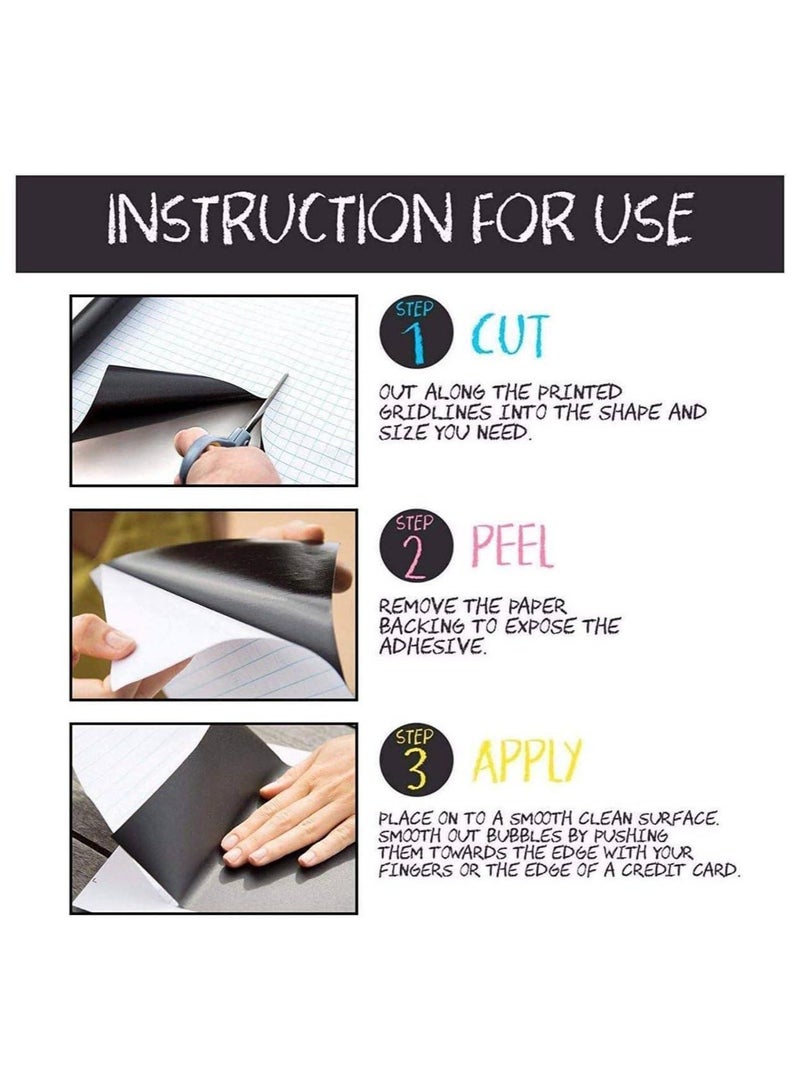 INSTRUCTION FOR USE

STEP 1 CUT

OUT ALONG THE PRINTED GRIDLINES INTO THE SHAPE AND SIZE YOU NEED.

STEP 2 PEEL

REMOVE THE PAPER BACKING TO EXPOSE THE ADHESIVE.

STEP 3 APPLY

PLACE ON TO A SMOOTH CLEAN SURFACE. SMOOTH OUT BUBBLES BY PUSHING THEM TOWARDS THE EDGE WITH YOUR FINGERS OR THE EDGE OF A CREDIT CARD.