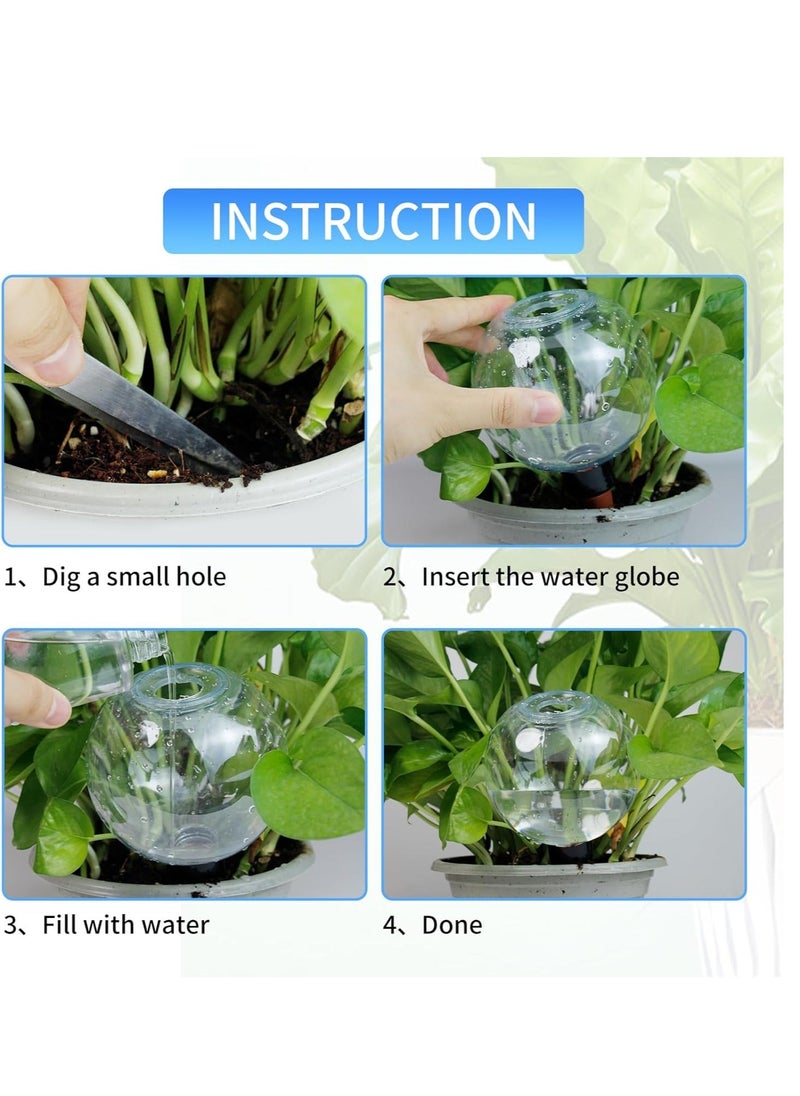 INSTRUCTION

1、Dig a small hole

2、Insert the water globe

3、Fill with water

4、Done