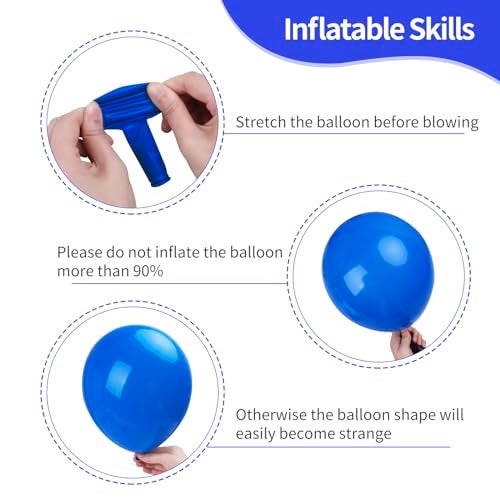 Inflatable Skills

Stretch the balloon before blowing

Please do not inflate the balloon more than 90%

Otherwise the balloon shape will easily become strange