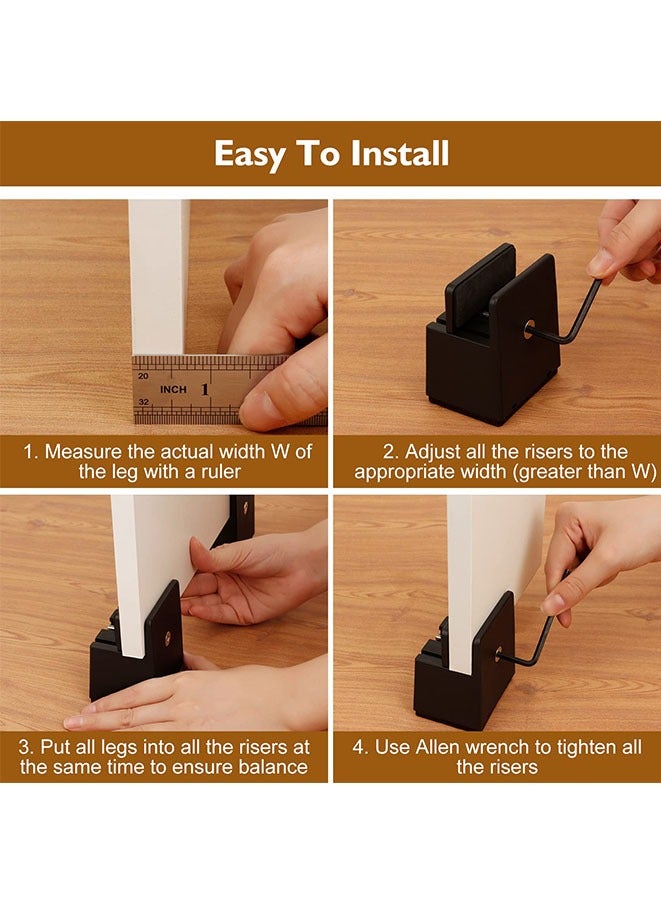 Easy To Install

20
INCH 1
32

1. Measure the actual width W of the leg with a ruler

2. Adjust all the risers to the appropriate width (greater than W)

3. Put all legs into all the risers at the same time to ensure balance

4. Use Allen wrench to tighten all the risers