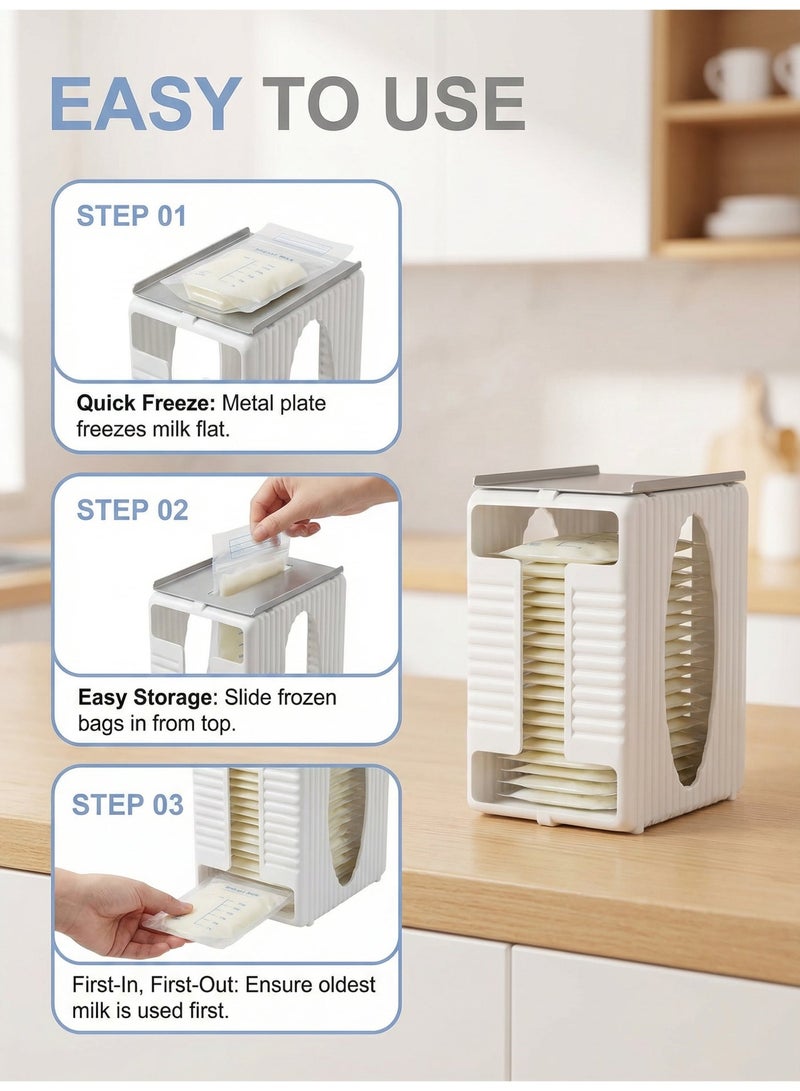 EASY TO USE

STEP 01

Quick Freeze: Metal plate freezes milk flat.

STEP 02

Easy Storage: Slide frozen bags in from top.

STEP 03

First-In, First-Out: Ensure oldest milk is used first.