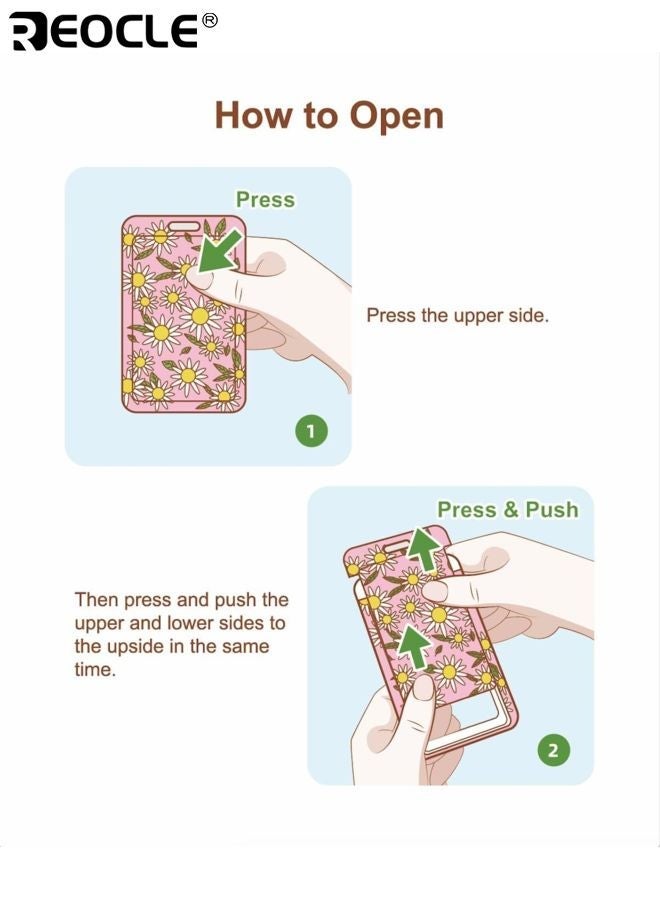 REOCLE®

How to Open

Press

Press the upper side.

1

Press & Push

Then press and push the upper and lower sides to the upside in the same time.

2