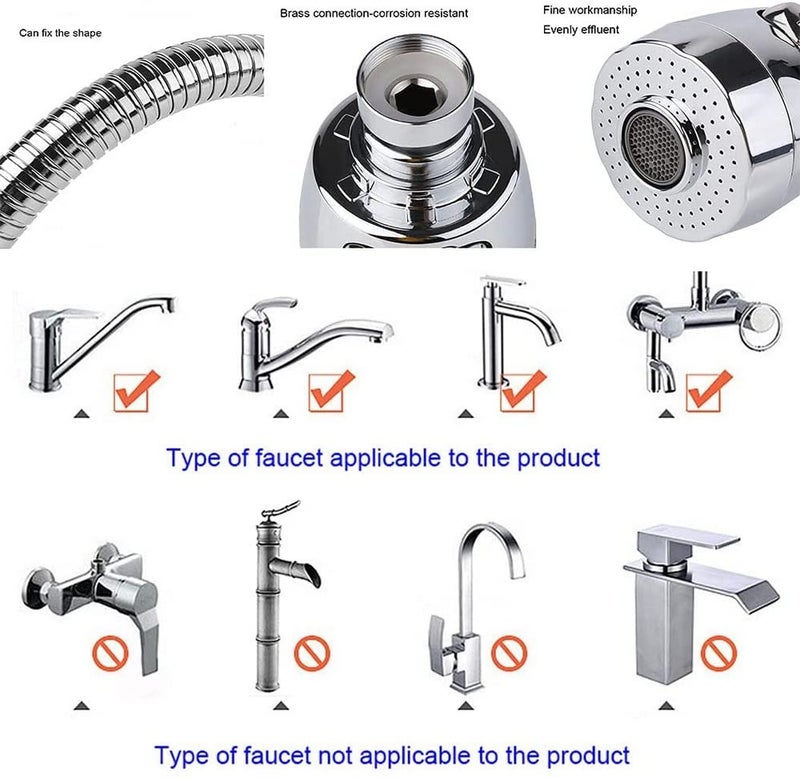 Can fix the shape

Brass connection-corrosion resistant

Fine workmanship
Evenly effluent

Type of faucet applicable to the product

Type of faucet not applicable to the product