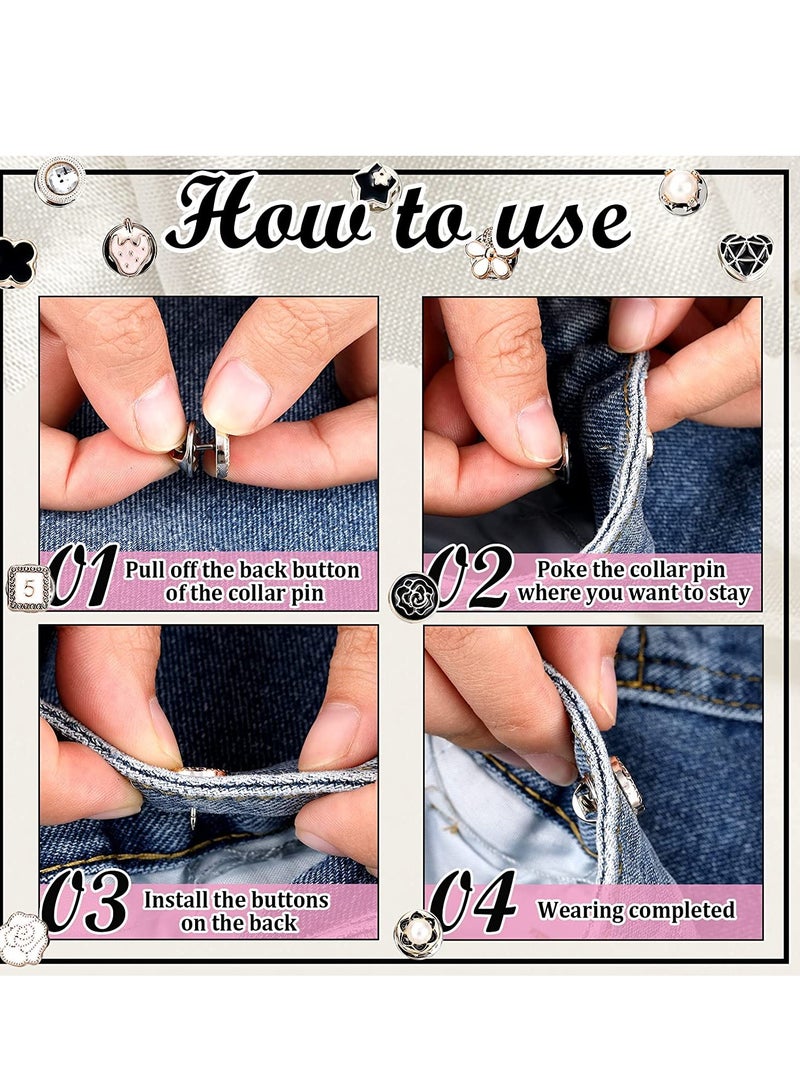 How to use

01 Pull off the back button of the collar pin

02 Poke the collar pin where you want to stay

03 Install the buttons on the back

04 Wearing completed

5