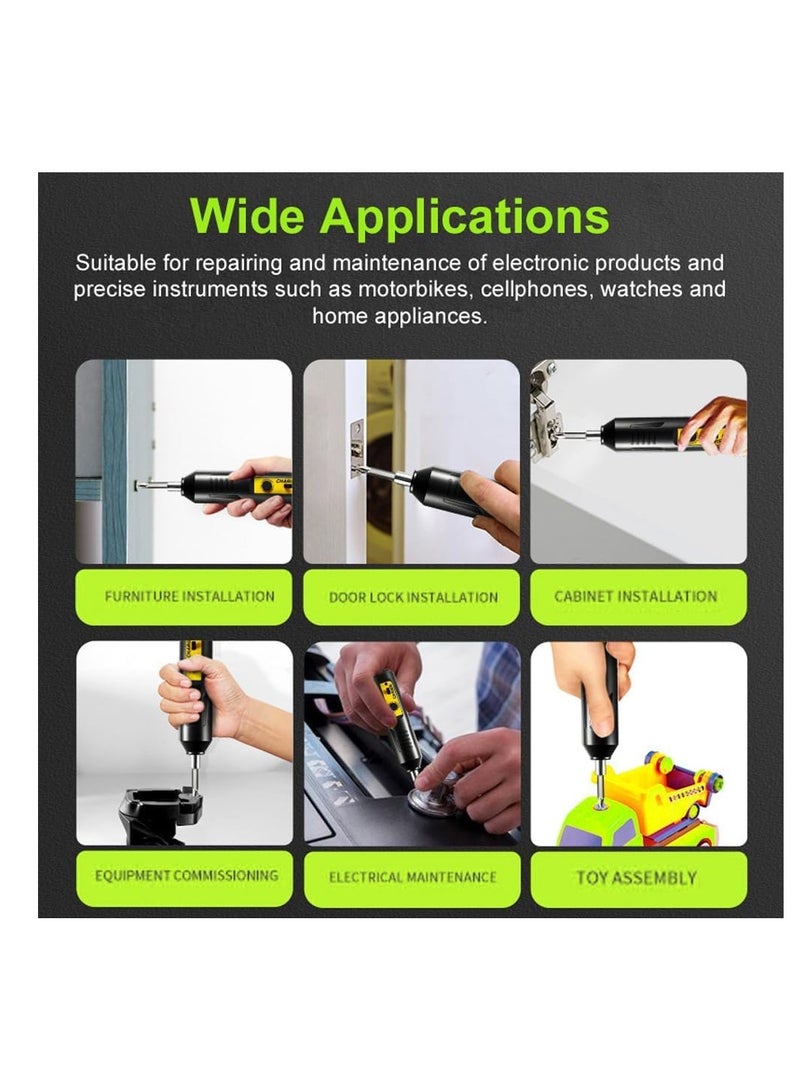 Wide Applications

Suitable for repairing and maintenance of electronic products and precise instruments such as motorbikes, cellphones, watches and home appliances.

FURNITURE INSTALLATION

DOOR LOCK INSTALLATION

CABINET INSTALLATION

EQUIPMENT COMMISSIONING

ELECTRICAL MAINTENANCE

TOY ASSEMBLY