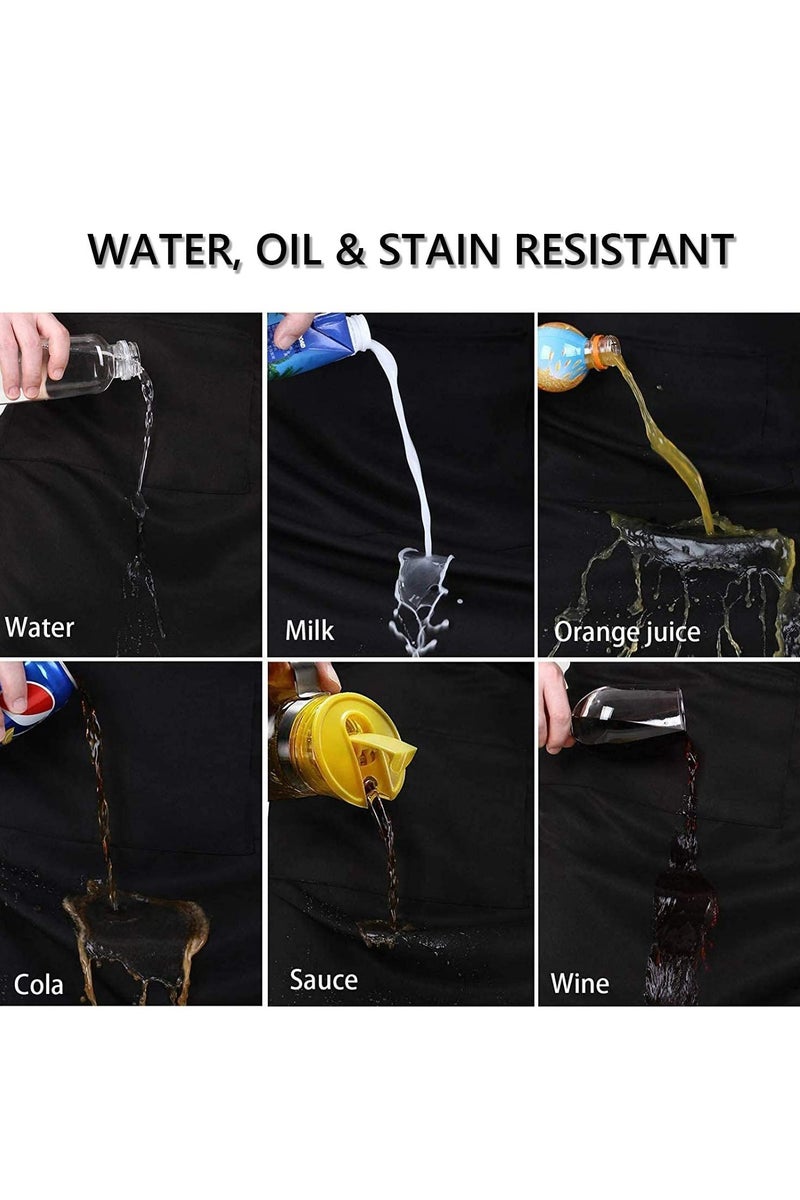 WATER, OIL & STAIN RESISTANT

Water

Milk

Orange juice

Cola

Sauce

Wine