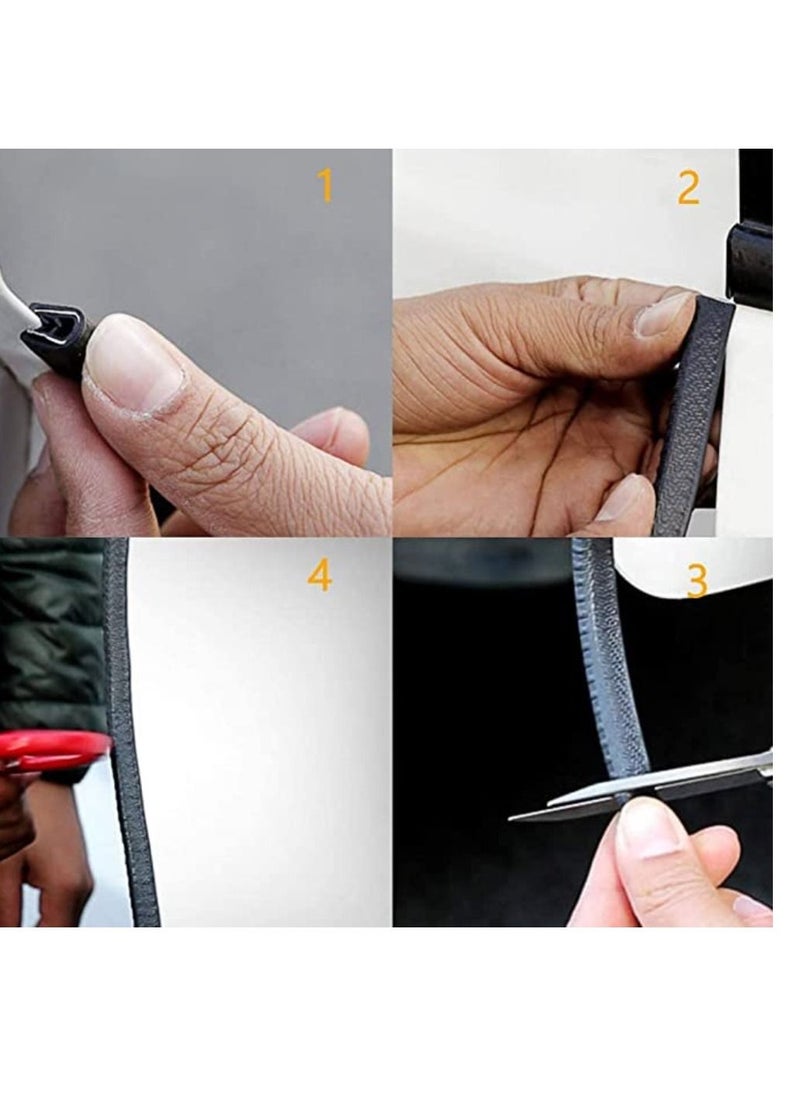 1

2

4

3