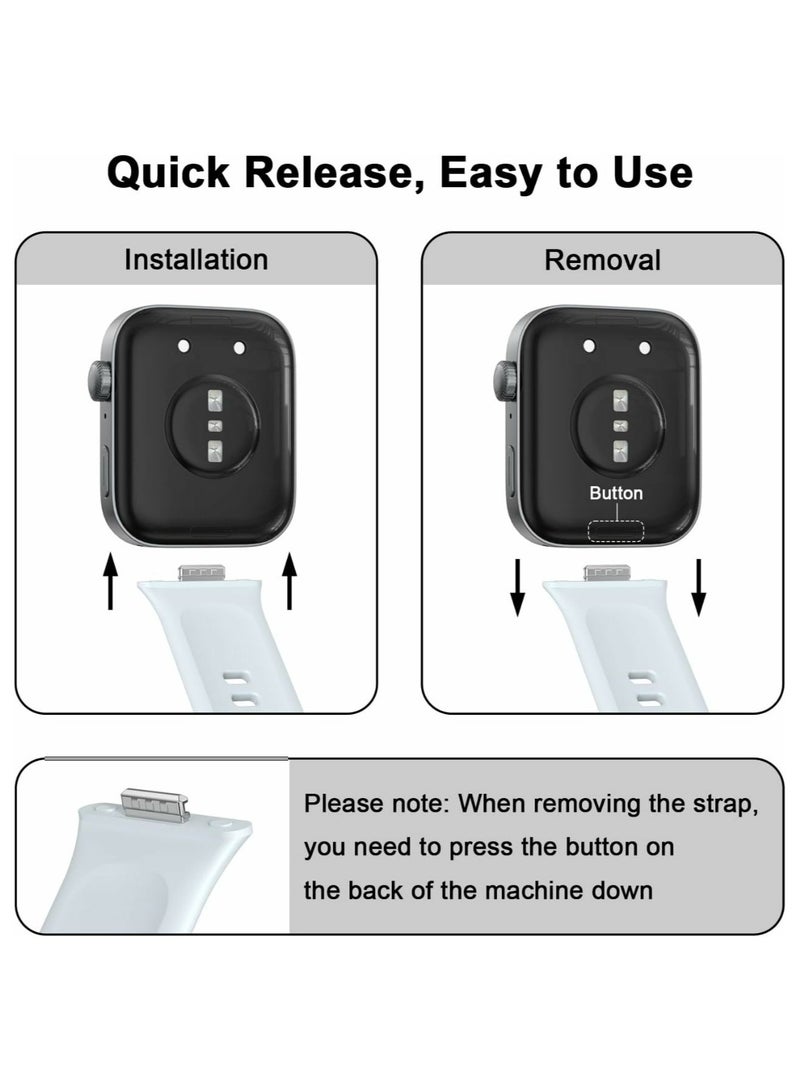 Quick Release, Easy to Use

Installation

Removal

Button

Please note: When removing the strap, you need to press the button on the back of the machine down