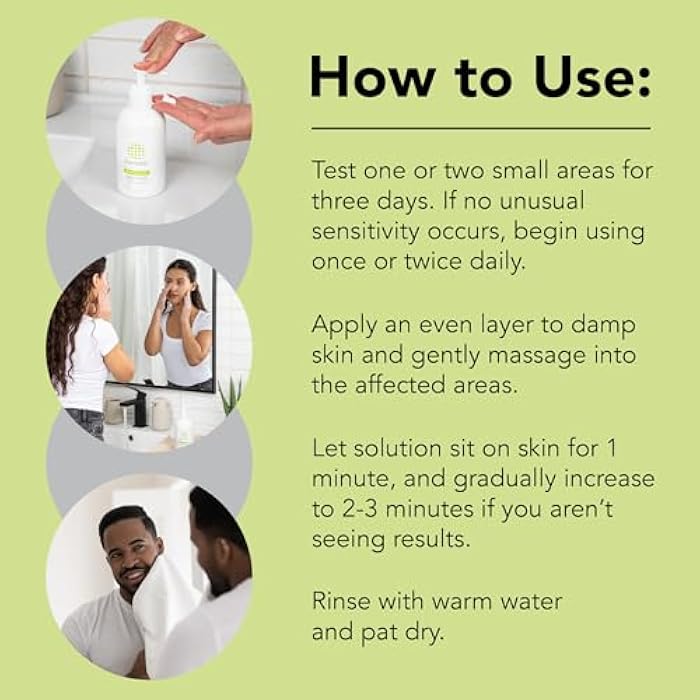 How to Use:

Test one or two small areas for three days. If no unusual sensitivity occurs, begin using once or twice daily.

Apply an even layer to damp skin and gently massage into the affected areas.

Let solution sit on skin for 1 minute, and gradually increase to 2-3 minutes if you aren't seeing results.

Rinse with warm water and pat dry.