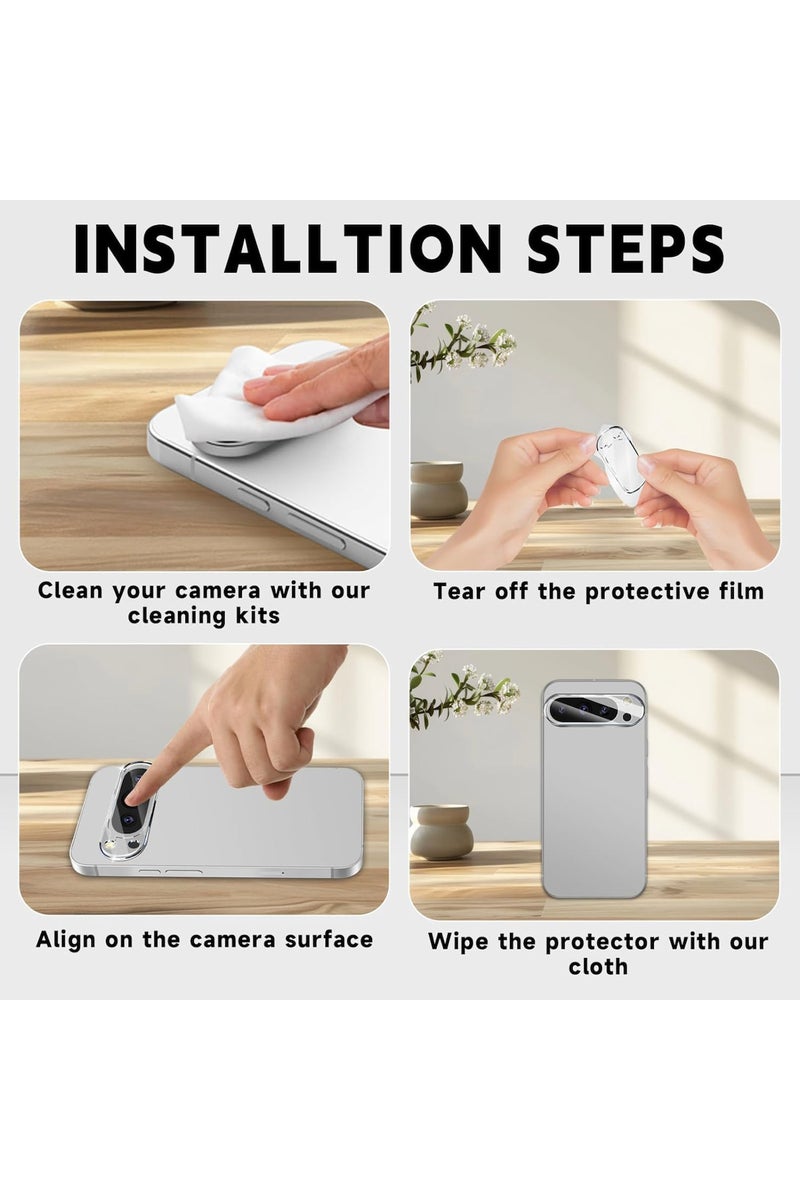 INSTALLTION STEPS

Clean your camera with our cleaning kits

Tear off the protective film

Align on the camera surface

Wipe the protector with our cloth