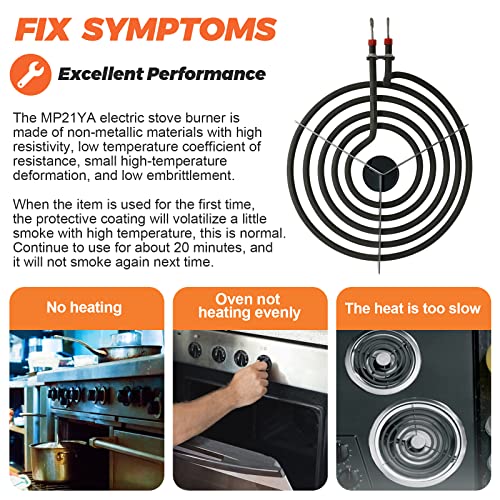 FIX SYMPTOMS

Excellent Performance

The MP21YA electric stove burner is made of non-metallic materials with high resistivity, low temperature coefficient of resistance, small high-temperature deformation, and low embrittlement.

When the item is used for the first time, the protective coating will volatilize a little smoke with high temperature, this is normal. Continue to use for about 20 minutes, and it will not smoke again next time.

No heating

Oven not heating evenly

The heat is too slow