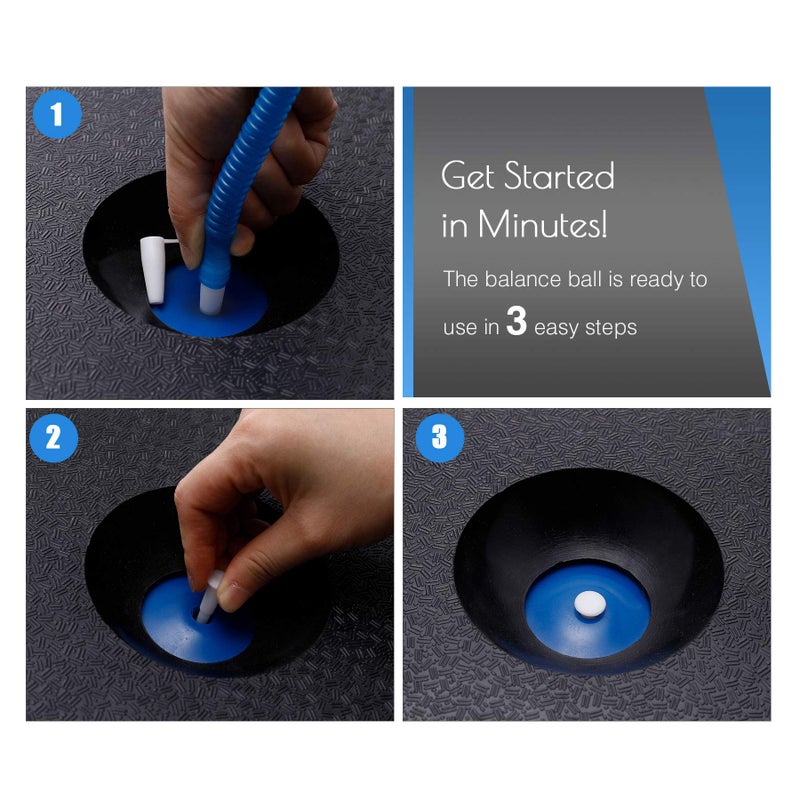 1

Get Started in Minutes!

The balance ball is ready to use in 3 easy steps

2

3