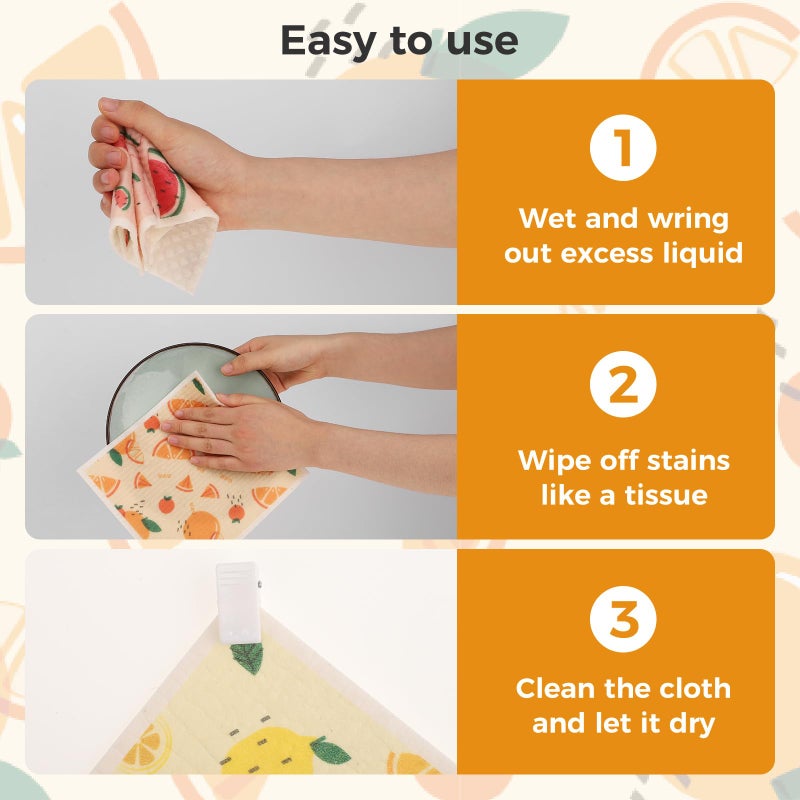 Easy to use

1

Wet and wring out excess liquid

2

Wipe off stains like a tissue

3

Clean the cloth and let it dry