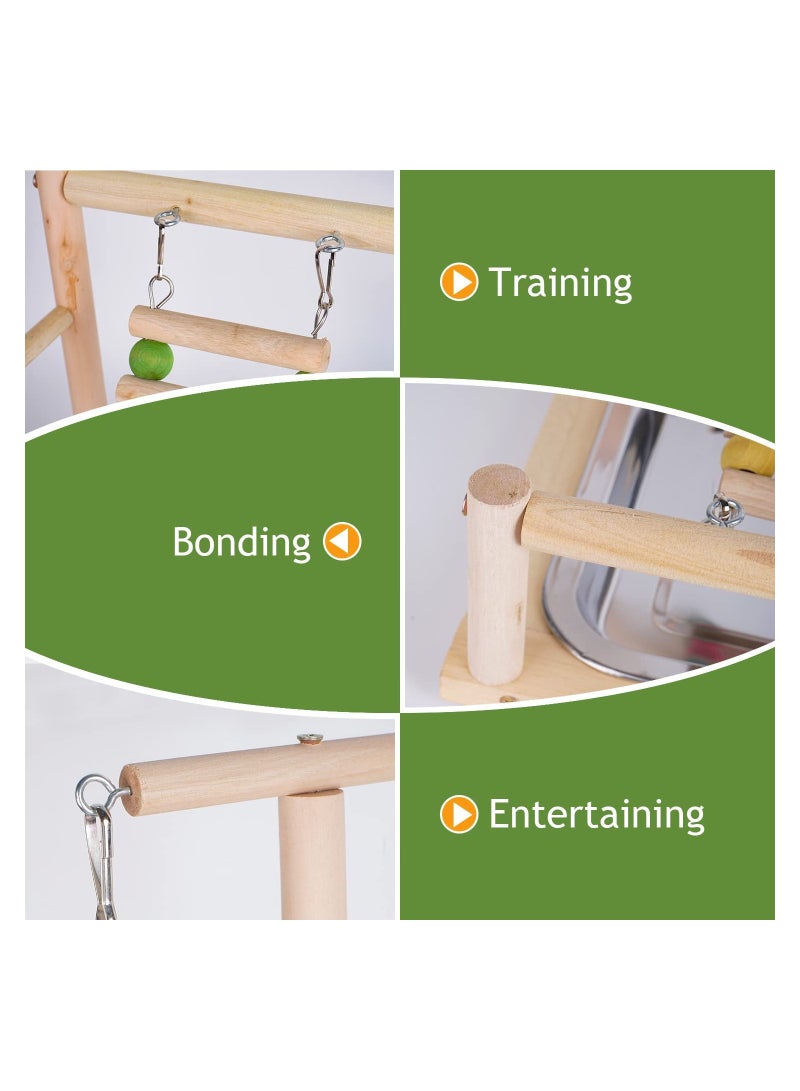 Training

Bonding

Entertaining