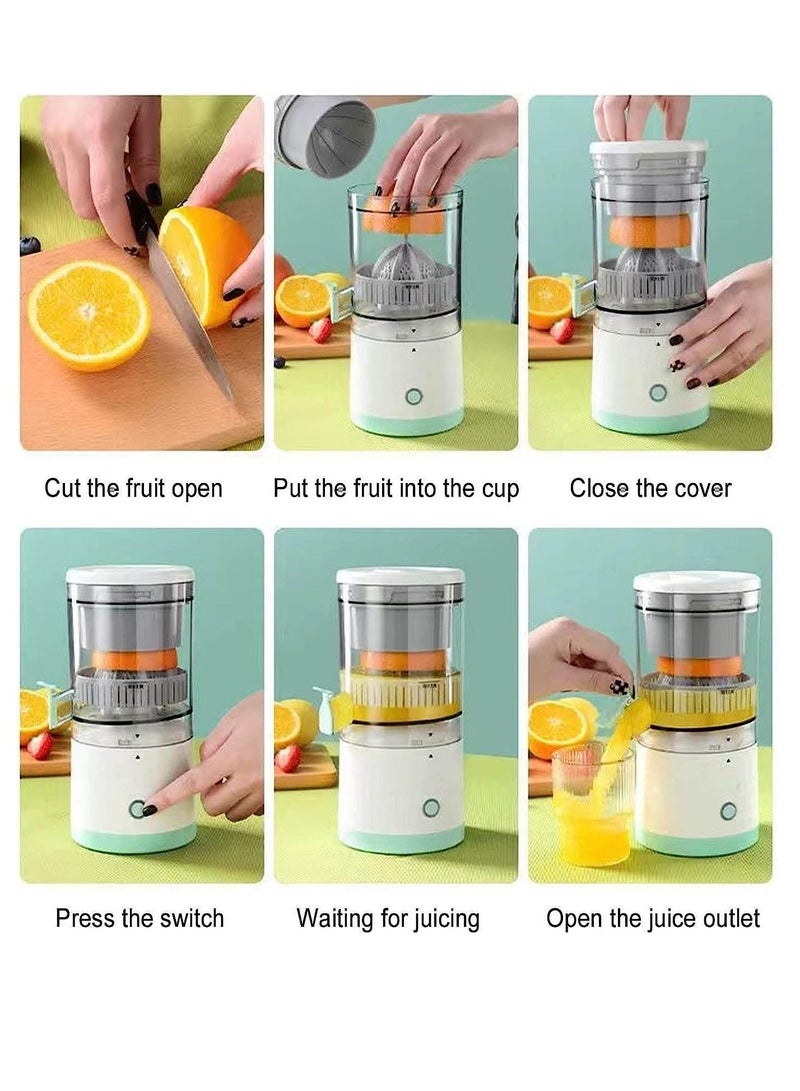 Cut the fruit open

Put the fruit into the cup

Close the cover

Press the switch

Waiting for juicing

Open the juice outlet