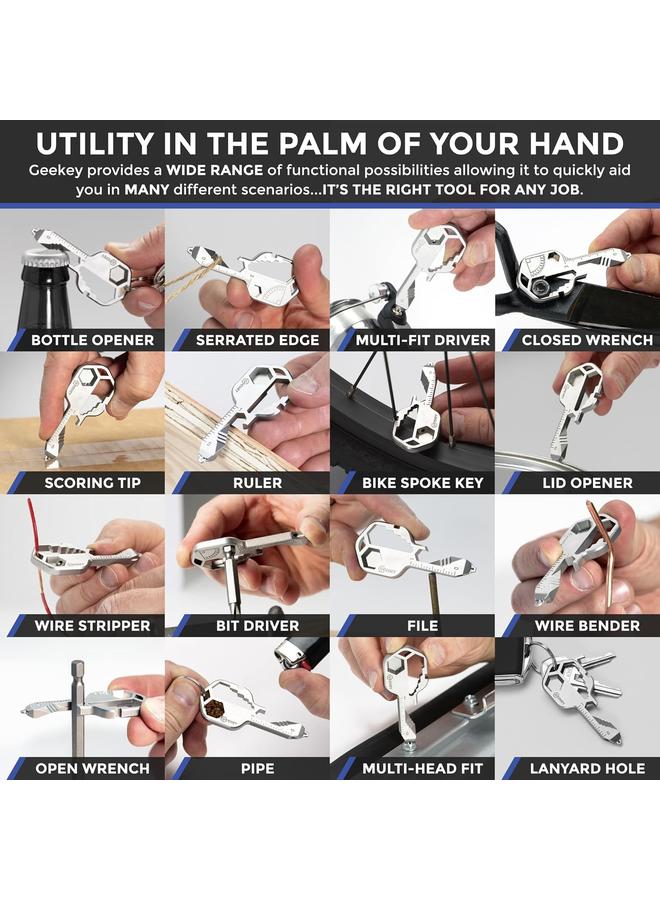 UTILITY IN THE PALM OF YOUR HAND

Geekey provides a WIDE RANGE of functional possibilities allowing it to quickly aid you in MANY different scenarios...IT'S THE RIGHT TOOL FOR ANY JOB.

BOTTLE OPENER

SERRATED EDGE

MULTI-FIT DRIVER

CLOSED WRENCH

SCORING TIP

RULER

BIKE SPOKE KEY

LID OPENER

WIRE STRIPPER

BIT DRIVER

FILE

WIRE BENDER

OPEN WRENCH

PIPE

MULTI-HEAD FIT

LANYARD HOLE