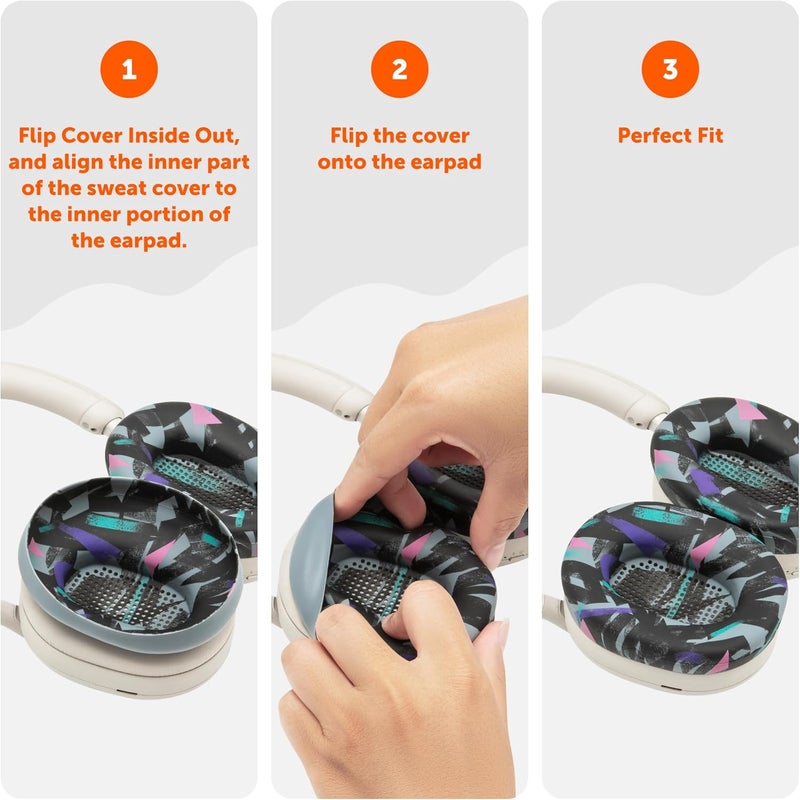 1

Flip Cover Inside Out, and align the inner part of the sweat cover to the inner portion of the earpad.

2

Flip the cover onto the earpad

3

Perfect Fit