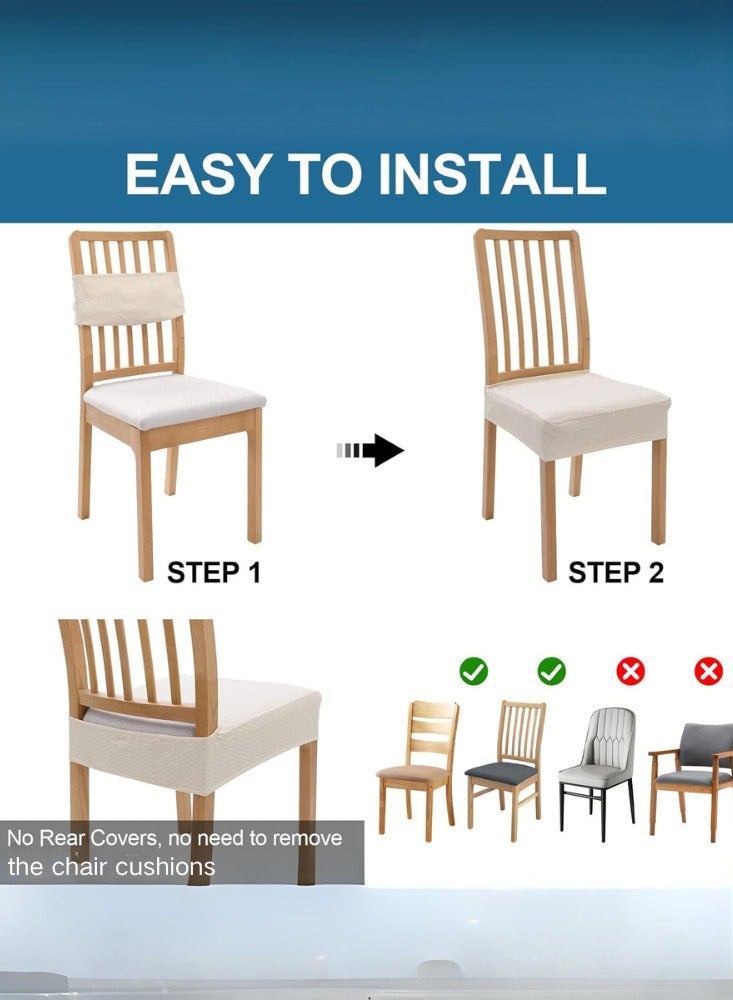 EASY TO INSTALL

STEP 1

STEP 2

No Rear Covers, no need to remove the chair cushions