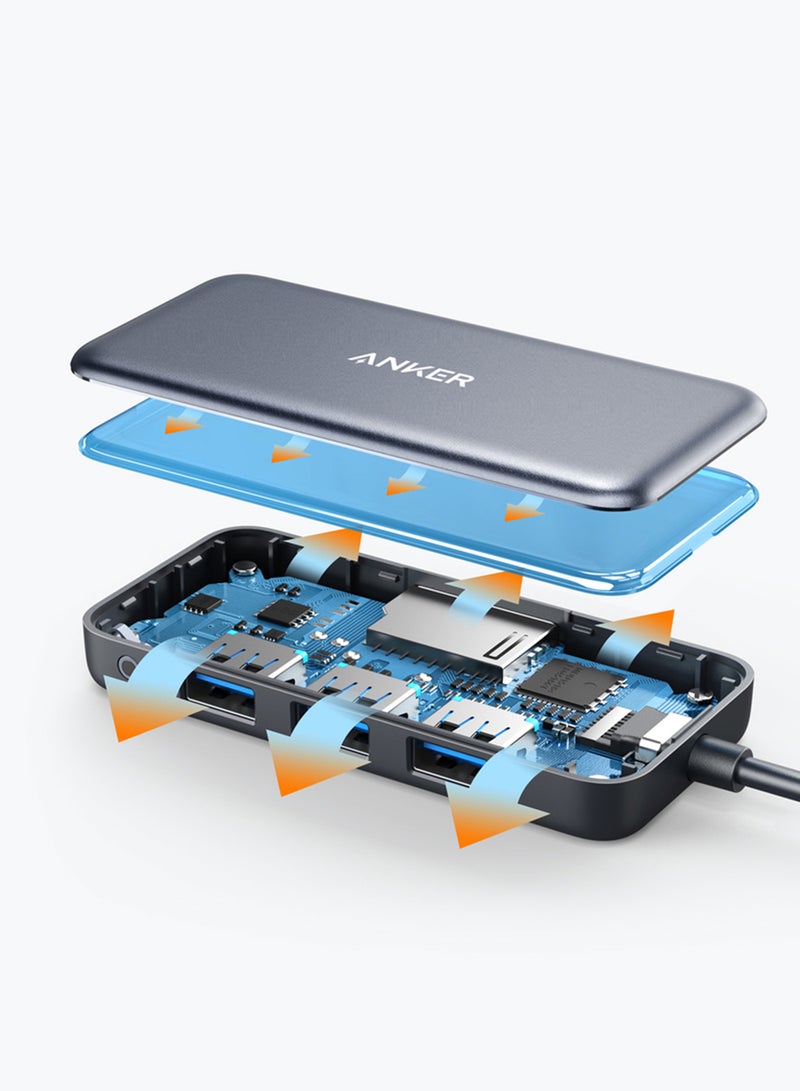 ANKER