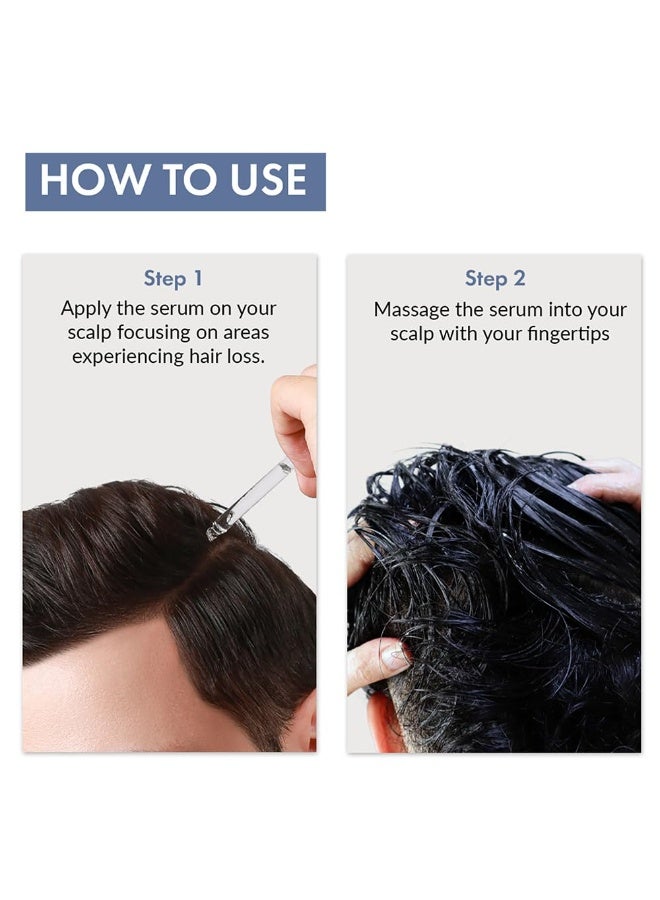 HOW TO USE

Step 1
Apply the serum on your scalp focusing on areas experiencing hair loss.

Step 2
Massage the serum into your scalp with your fingertips