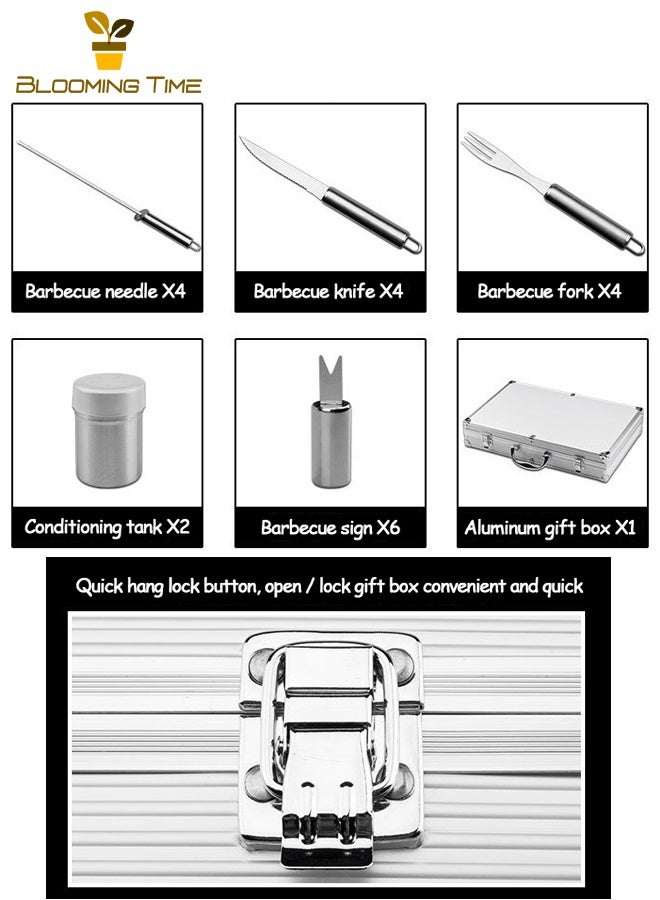 BLOOMING TIME

Barbecue needle X4

Barbecue knife X4

Barbecue fork X4

Conditioning tank X2

Barbecue sign X6

Aluminum gift box X1

Quick hang lock button, open / lock gift box convenient and quick