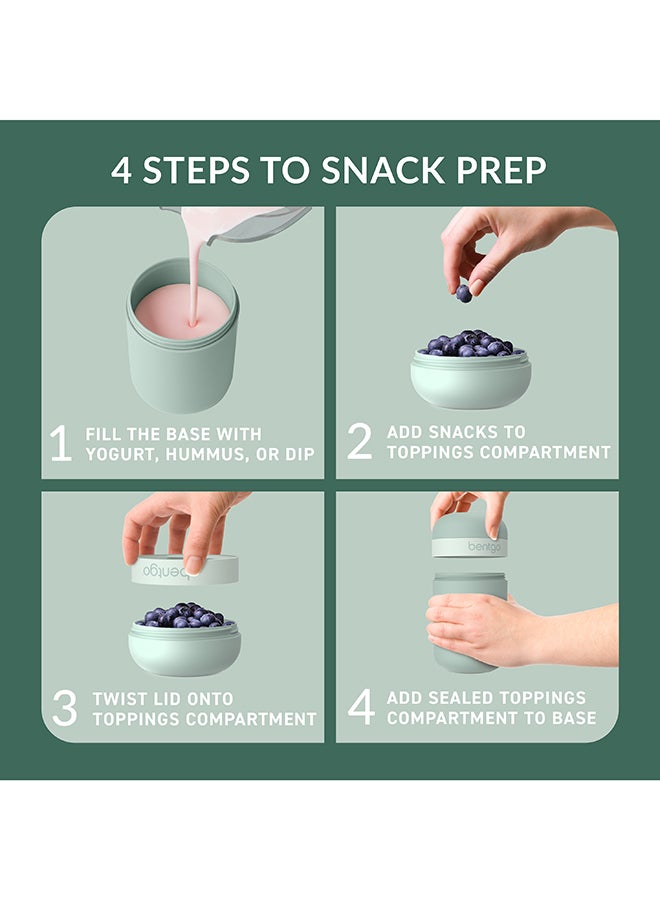 4 STEPS TO SNACK PREP

1 FILL THE BASE WITH YOGURT, HUMMUS, OR DIP

2 ADD SNACKS TO TOPPINGS COMPARTMENT

bentgo

3 TWIST LID ONTO TOPPINGS COMPARTMENT

bentgo

4 ADD SEALED TOPPINGS COMPARTMENT TO BASE