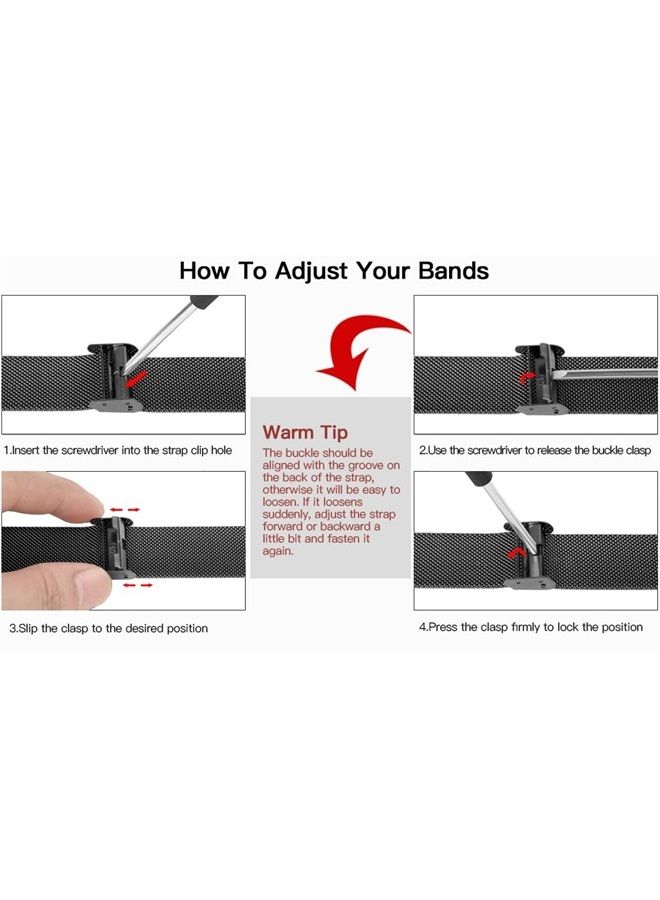 How To Adjust Your Bands

1.Insert the screwdriver into the strap clip hole

Warm Tip

The buckle should be aligned with the groove on the back of the strap, otherwise it will be easy to loosen. If it loosens suddenly, adjust the strap forward or backward a little bit and fasten it again.

2.Use the screwdriver to release the buckle clasp

3.Slip the clasp to the desired position

4.Press the clasp firmly to lock the position