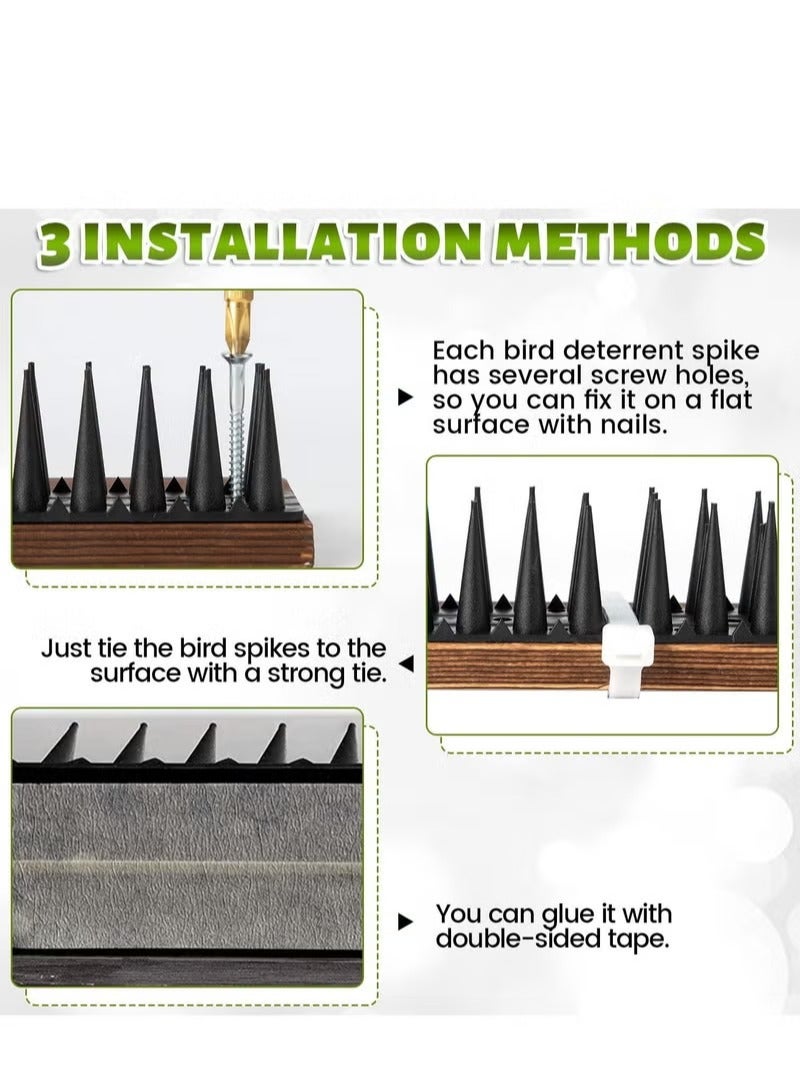 3 INSTALLATION METHODS

Each bird deterrent spike has several screw holes, so you can fix it on a flat surface with nails.

Just tie the bird spikes to the surface with a strong tie.

You can glue it with double-sided tape.