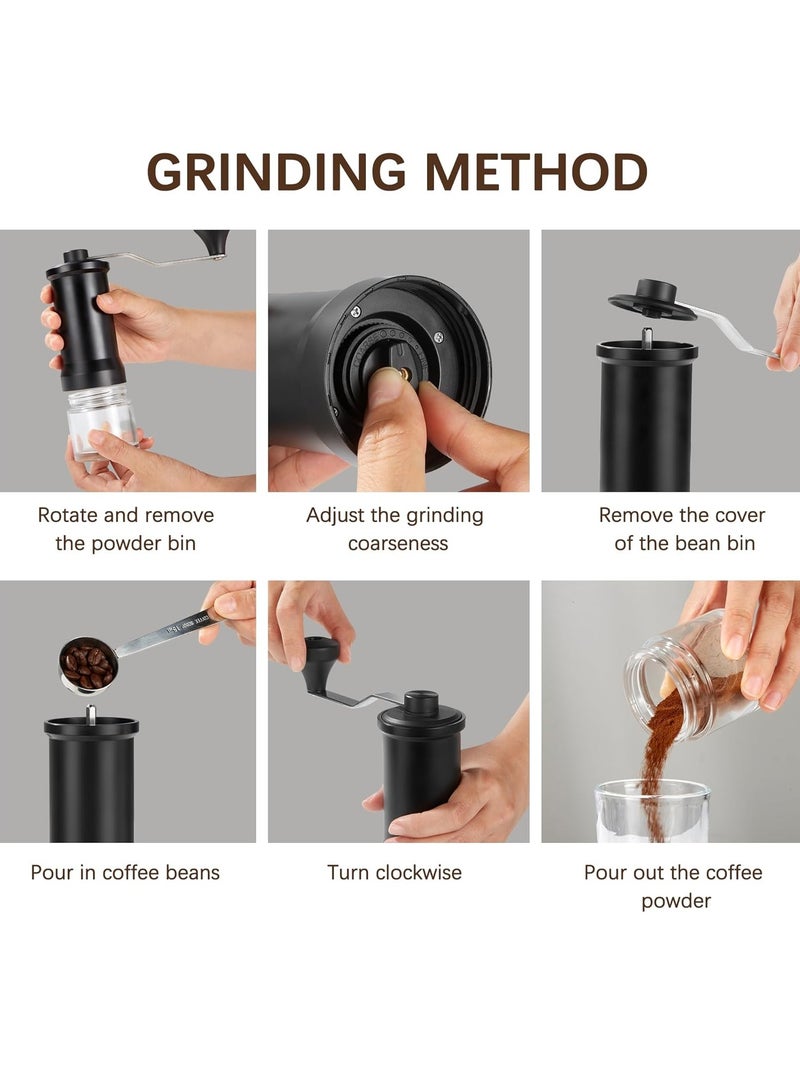 GRINDING METHOD

Rotate and remove the powder bin

Adjust the grinding coarseness

Remove the cover of the bean bin

Pour in coffee beans

Turn clockwise

Pour out the coffee powder