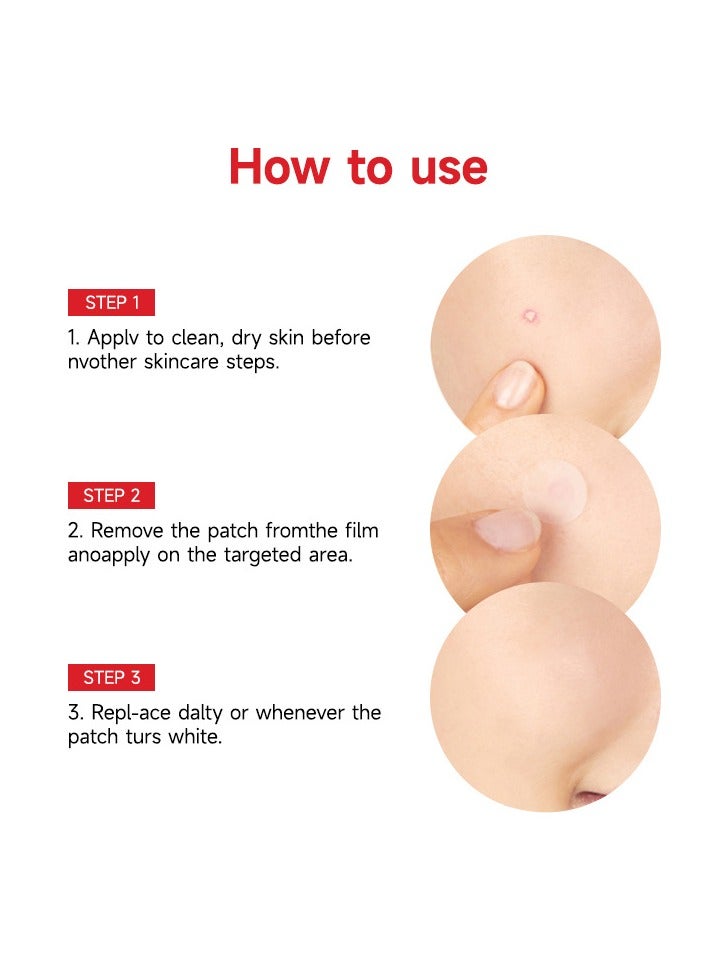 How to use

STEP 1

1. Applv to clean, dry skin before nvother skincare steps.

STEP 2

2. Remove the patch fromthe film anoapply on the targeted area.

STEP 3

3. Repl-ace dalty or whenever the patch turs white.