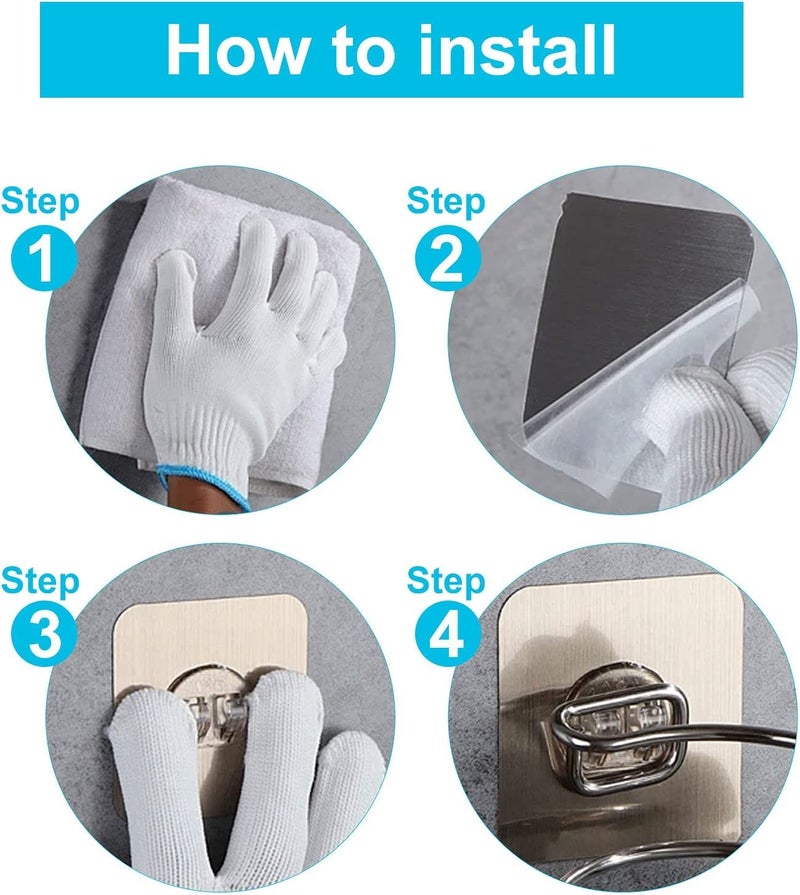 How to install

Step 1

Step 2

Step 3

Step 4