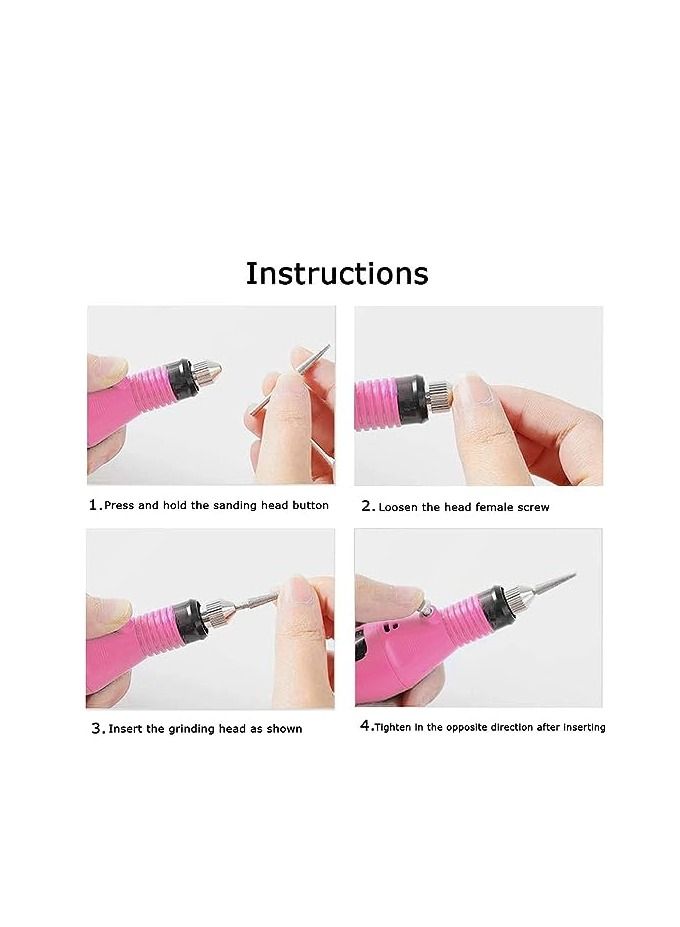 Instructions

1. Press and hold the sanding head button

2. Loosen the head female screw

3. Insert the grinding head as shown

4. Tighten in the opposite direction after inserting