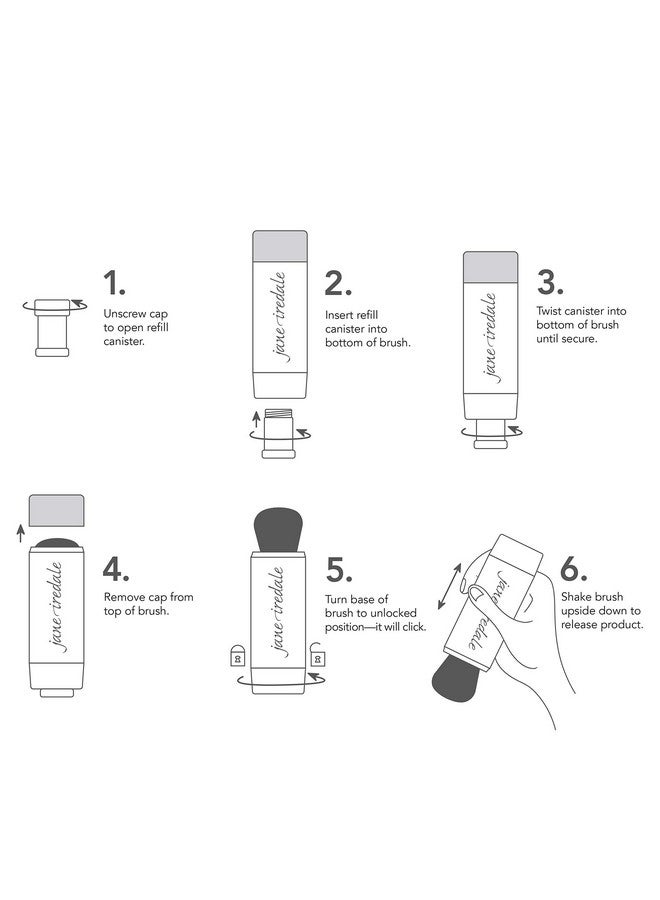 1.
Unscrew cap to open refill canister.

jane iredale

2.
Insert refill canister into bottom of brush.

jane iredale

3.
Twist canister into bottom of brush until secure.

jane iredale

4.
Remove cap from top of brush.

jane iredale

5.
Turn base of brush to unlocked position—it will click.

jane iredale

6.
Shake brush upside down to release product.