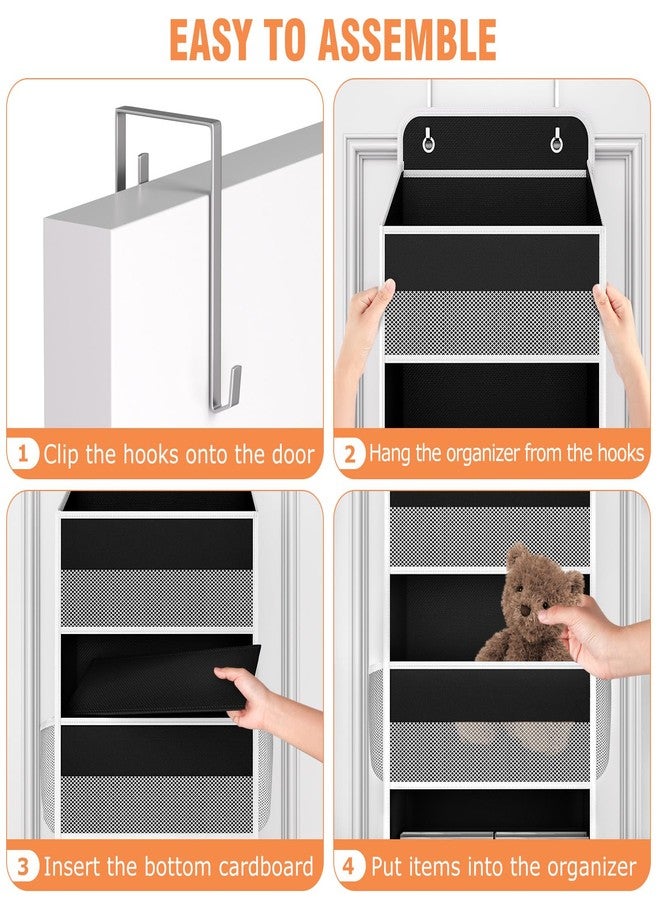 EASY TO ASSEMBLE

1 Clip the hooks onto the door

2 Hang the organizer from the hooks

3 Insert the bottom cardboard

4 Put items into the organizer