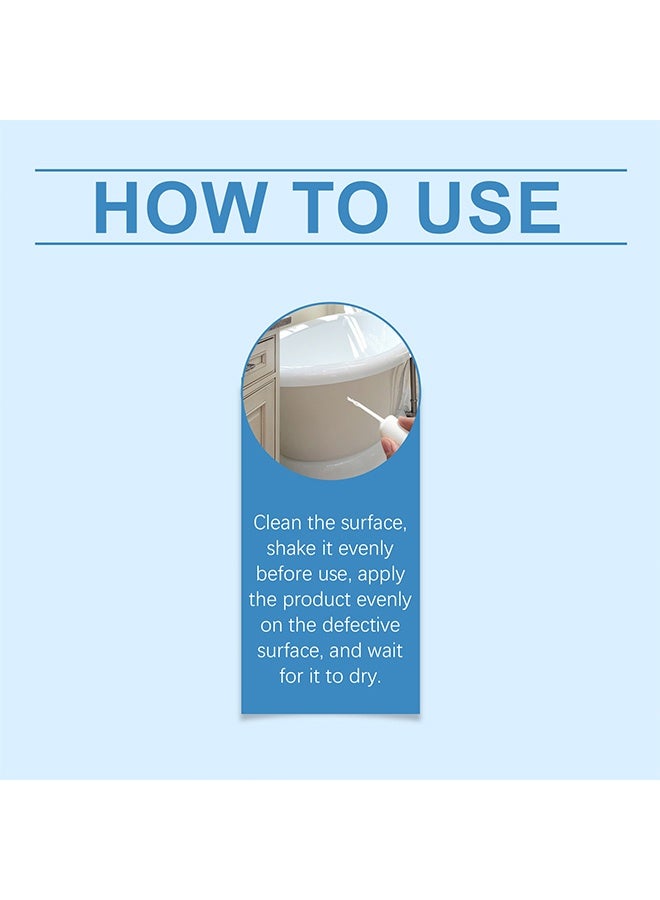 HOW TO USE

Clean the surface, shake it evenly before use, apply the product evenly on the defective surface, and wait for it to dry.