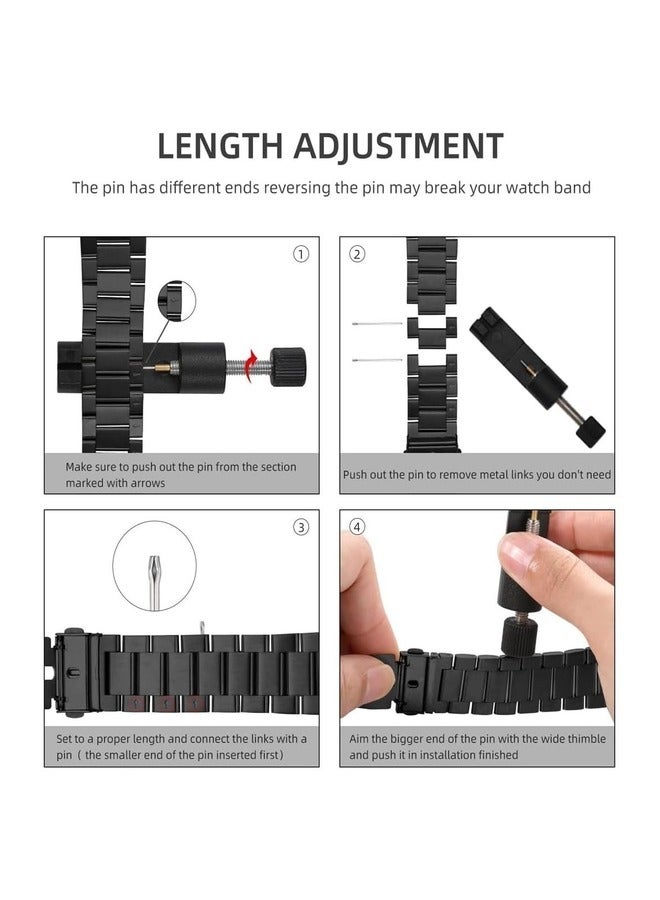 LENGTH ADJUSTMENT

The pin has different ends reversing the pin may break your watch band

①

Make sure to push out the pin from the section marked with arrows

②

Push out the pin to remove metal links you don't need

③

Set to a proper length and connect the links with a pin ( the smaller end of the pin inserted first)

④

Aim the bigger end of the pin with the wide thimble and push it in installation finished