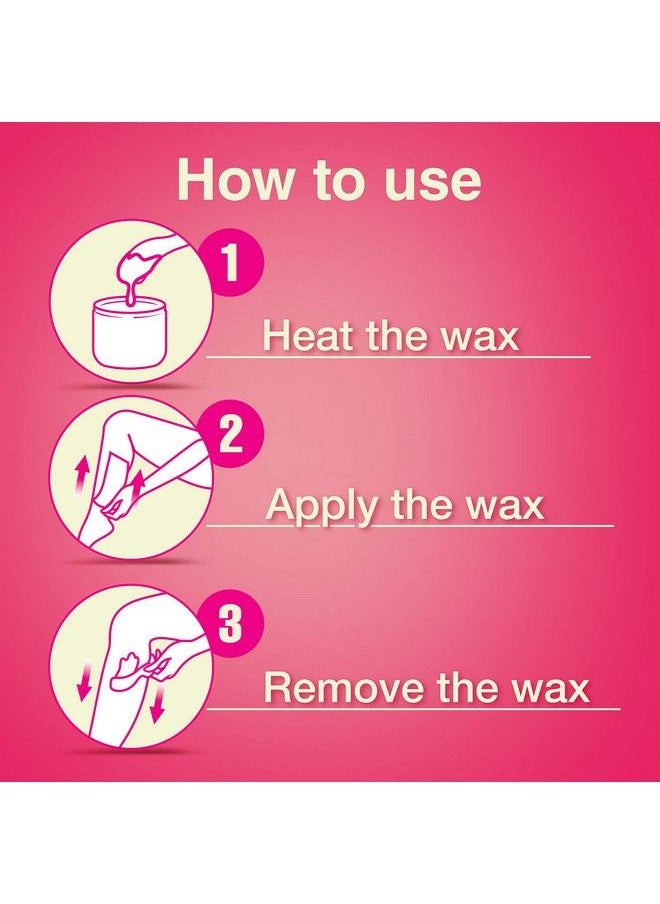 How to use

1
Heat the wax

2
Apply the wax

3
Remove the wax